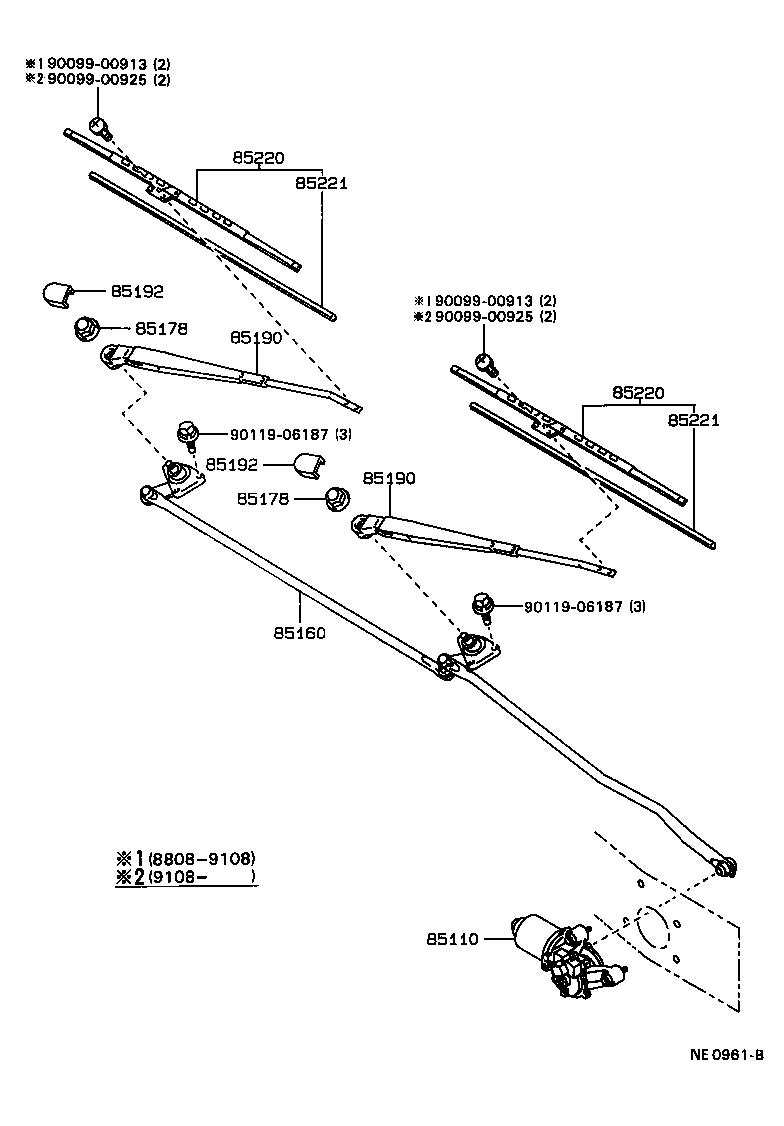 ※1 90099-00913 (2)
※2 90099-00925 (2)

85220
85221

85192
85178
85190

※1 90099-00913 (2)
※2 90099-00925 (2)

85220
85221

90119-06187 (3)
85192
85178
85190

90119-06187 (3)

85160

※1 (8808-9108)
※2 (9108- )

85110

NE 0961-B