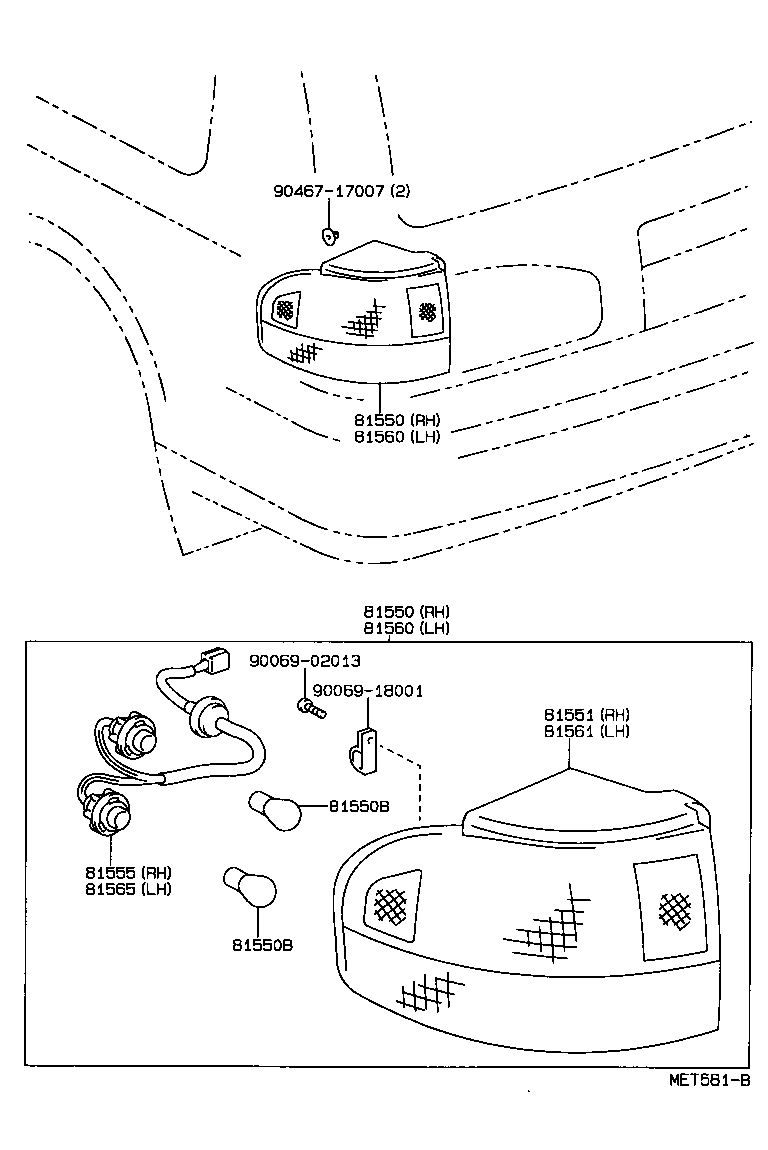 90467-17007 (2)

81550 (RH)
81560 (LH)

81550 (RH)
81560 (LH)

90069-02013

90069-18001

81551 (RH)
81561 (LH)

81550B

81555 (RH)
81565 (LH)

81550B

MET581-B