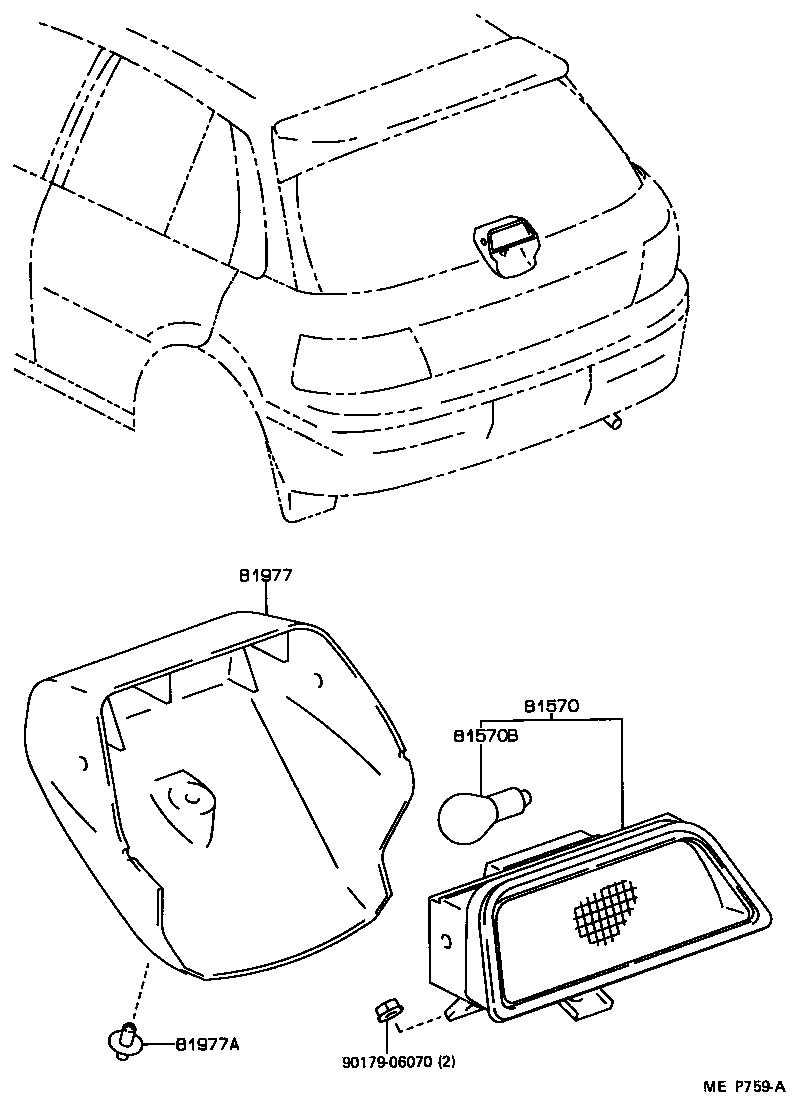 81977

81570

81570B

81977A

90179-06070 (2)

ME P759-A