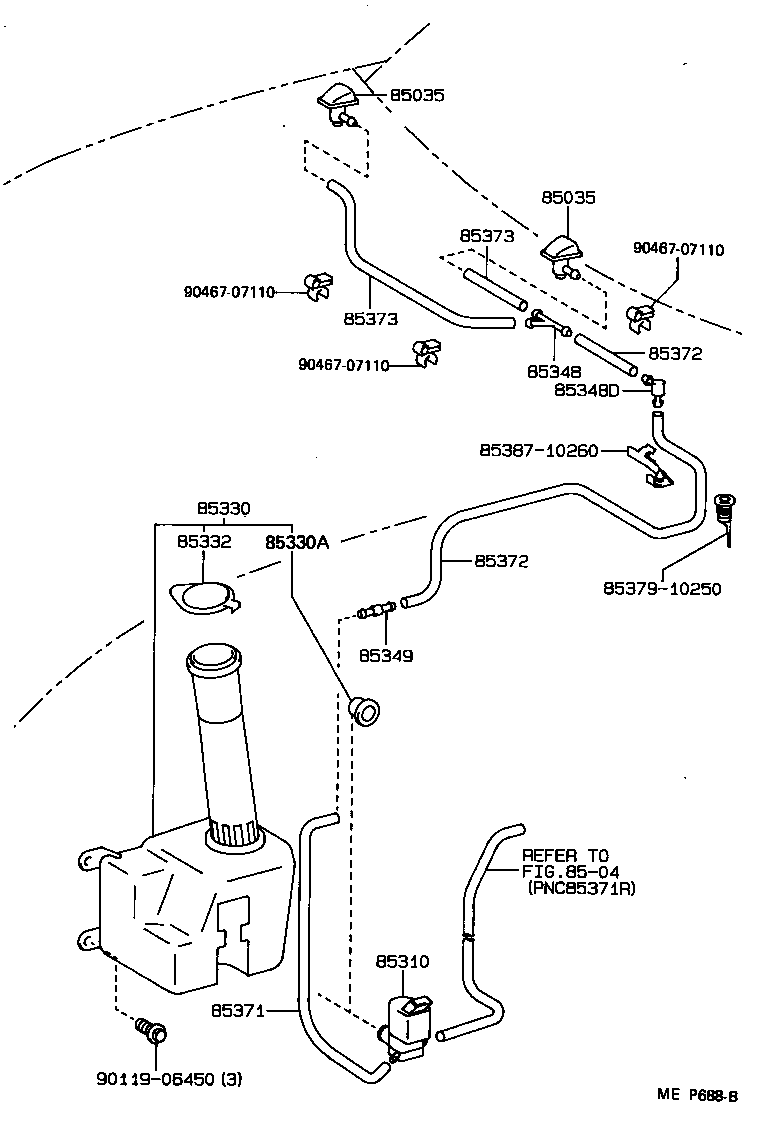 85035
85035
85373
90467-07110
90467-07110
85373
90467-07110
85348
85372
85348D
85387-10260
85330
85332
85330A
85372
85379-10250
85349
REFER TO
FIG.85-04
(PNC85371R)
85310
85371
90119-06450 (3)
ME P688-B