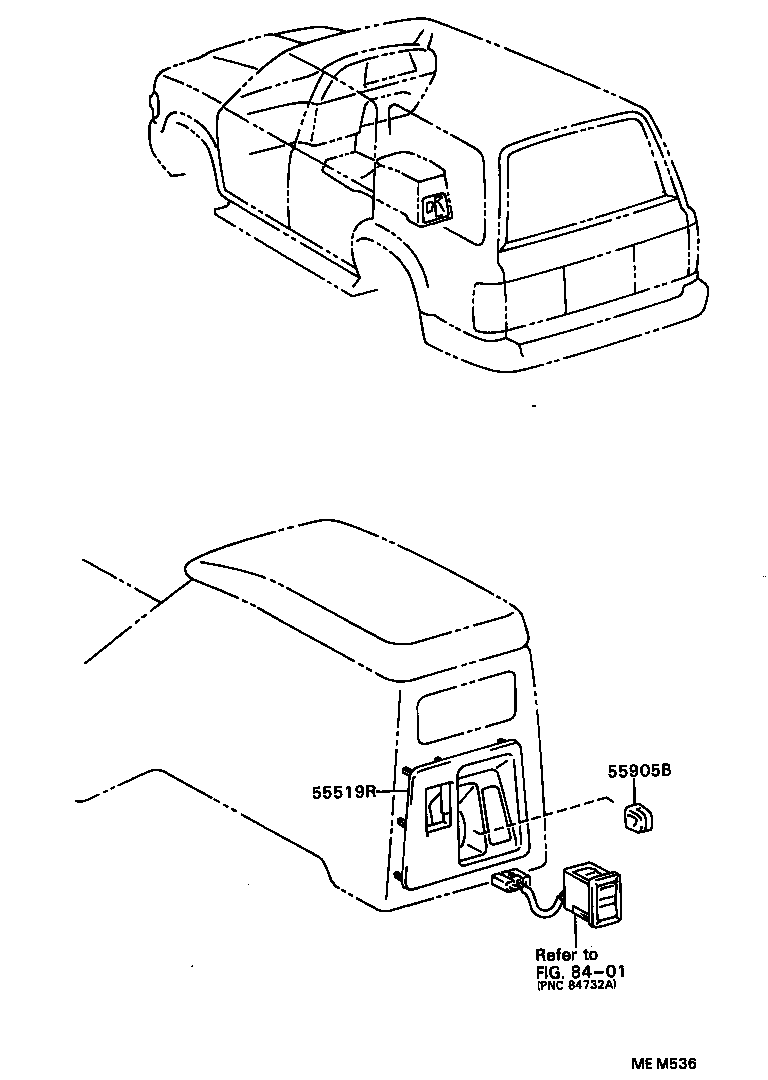 55519R

55905B

Refer to
FIG. 84-01
(PNC 84732A)

ME M536