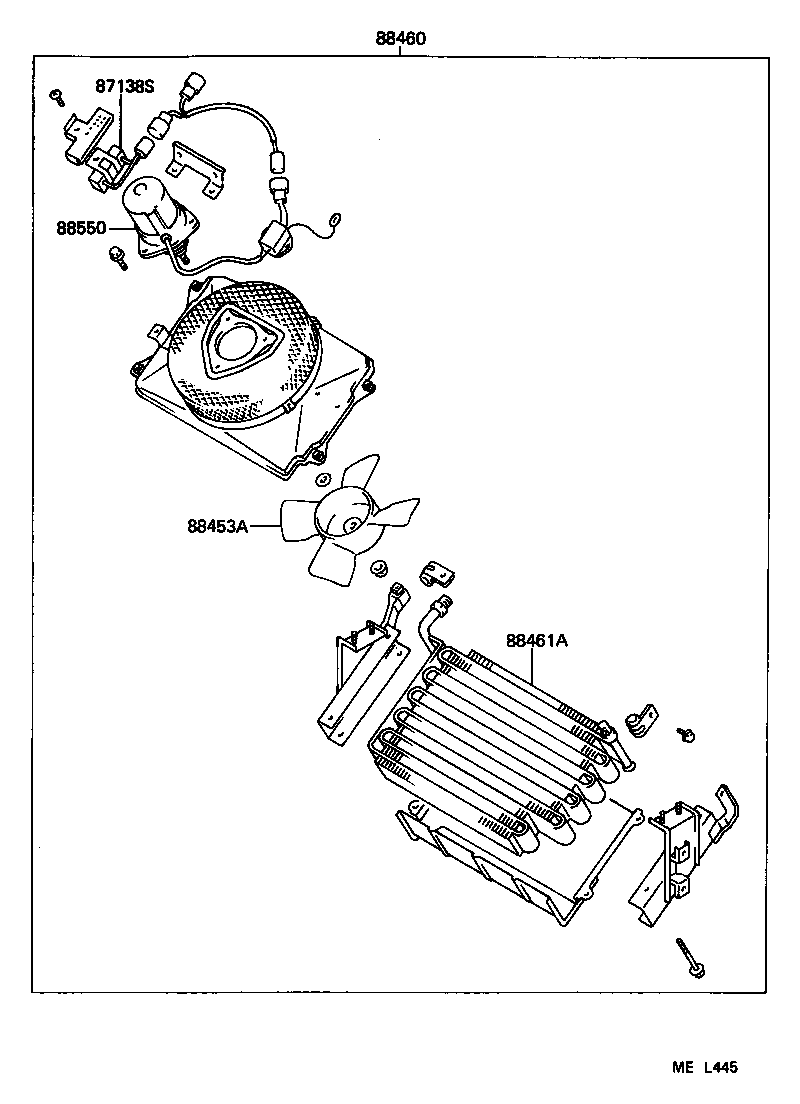 88460

87138S

88550

88453A

88461A

ME L445