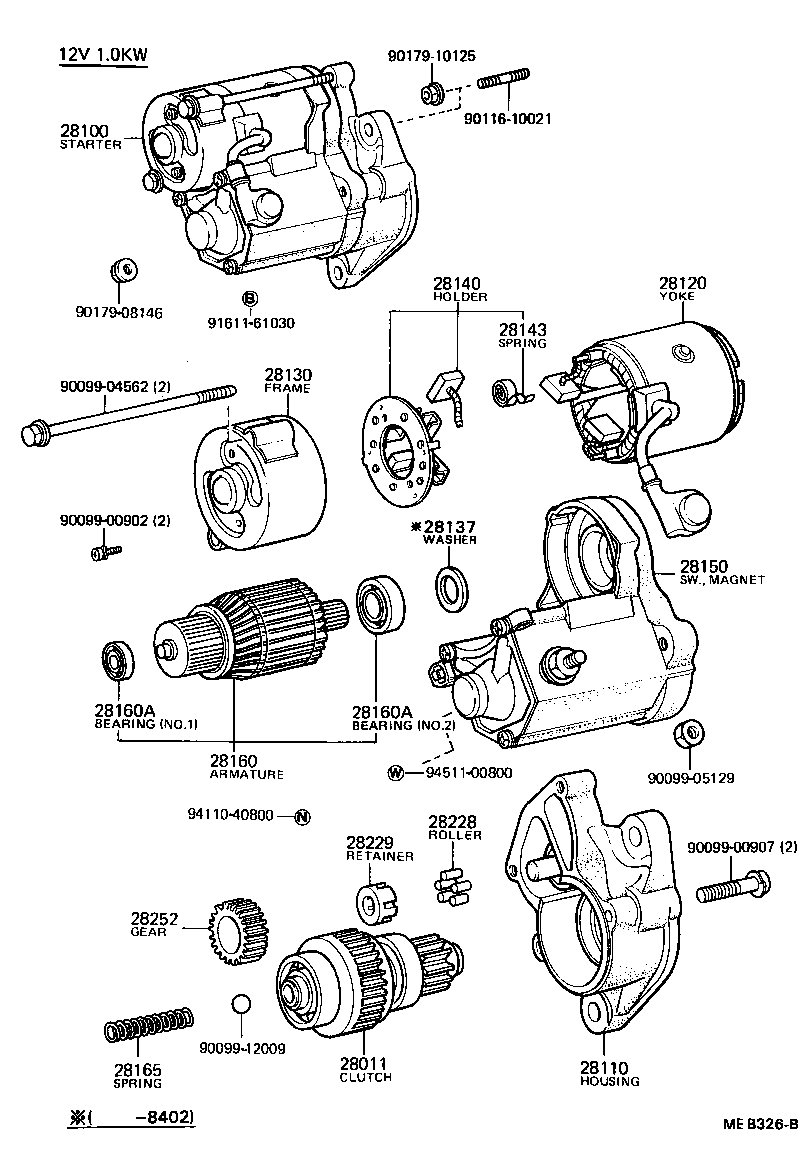 12V 1.0KW

90179-10125

90116-10021

28100
STARTER

90179-08146

B 91611-61030

28140
HOLDER

28120
YOKE

28143
SPRING

90099-04562 (2)

28130
FRAME

90099-00902 (2)

※28137
WASHER

28150
SW., MAGNET

28160A
BEARING (NO.1)

28160A
BEARING (NO.2)

28160
ARMATURE

W 94511-00800

90099-05129

94110-40800 N

28228
ROLLER

28229
RETAINER

90099-00907 (2)

28252
GEAR

90099-12009

28165
SPRING

28011
CLUTCH

28110
HOUSING

※(　　-8402)

ME B326-B