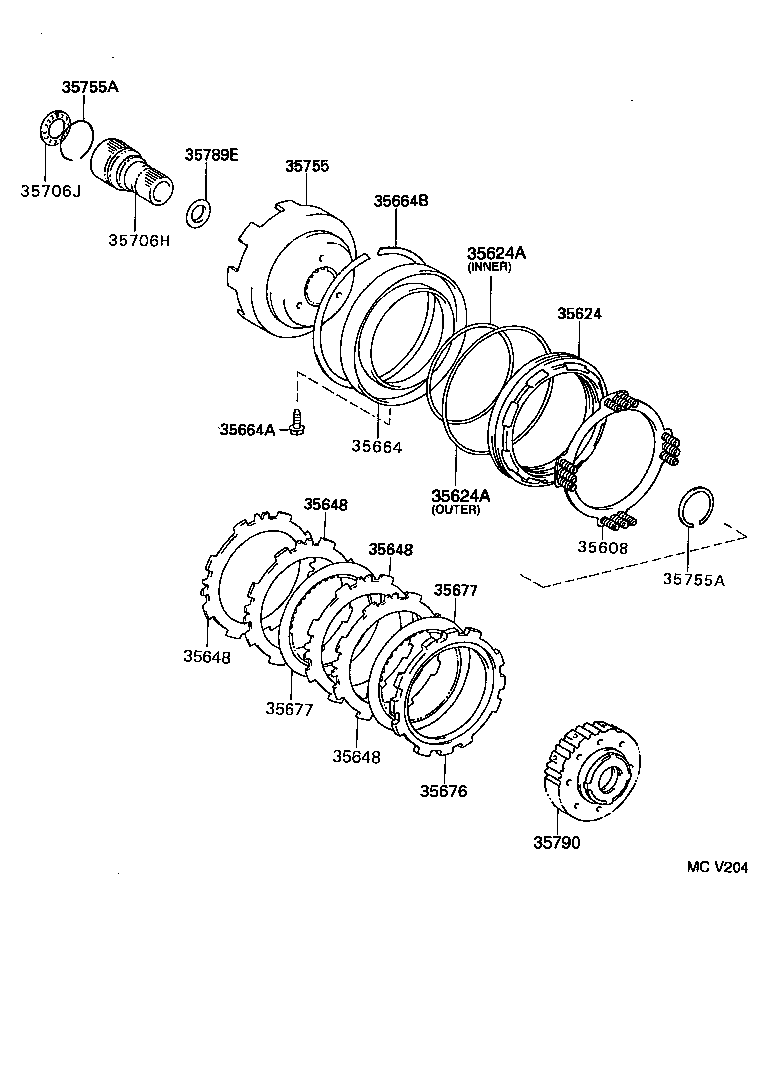 35755A
35706J
35706H
35789E
35755
35664B
35624A
(INNER)
35624
35664A
35664
35624A
(OUTER)
35608
35755A
35648
35648
35677
35648
35677
35648
35676
35790
MC V204