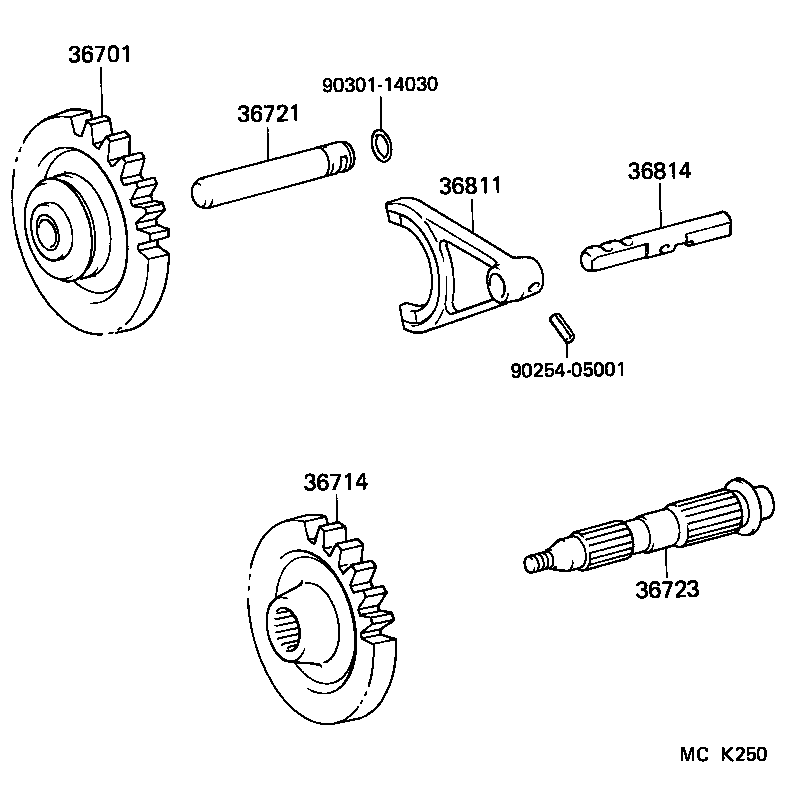 36701

90301-14030

36721

36811

36814

90254-05001

36714

36723

MC K250