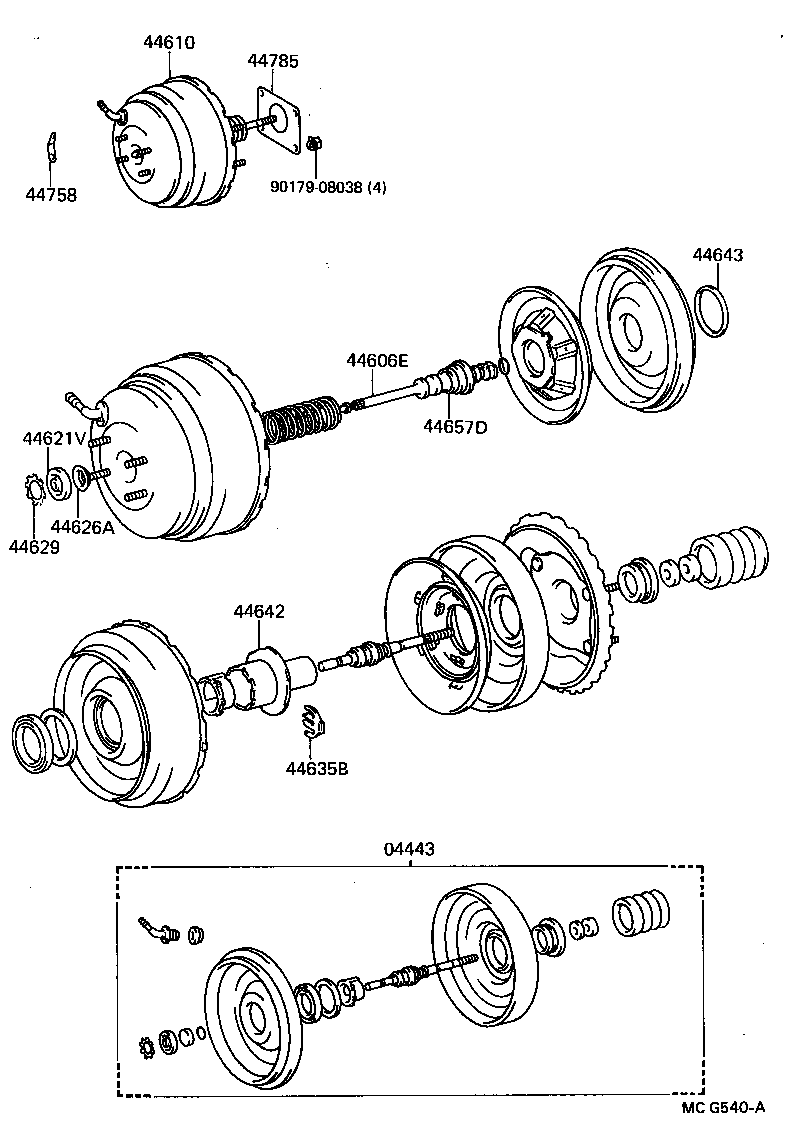 44610
44785
44758
90179-08038 (4)
44643
44606E
44657D
44621V
44626A
44629
44642
44635B
04443
MC G540-A