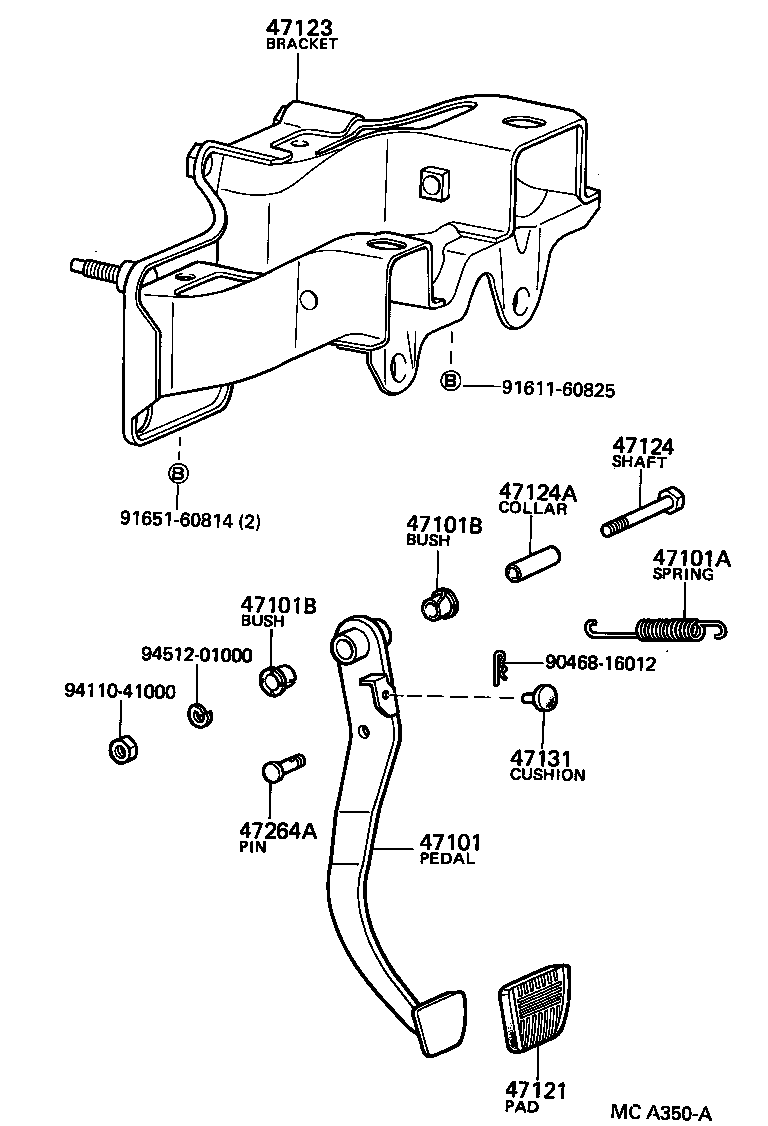 47123
BRACKET

B 91611-60825

B
91651-60814 (2)

47124
SHAFT

47124A
COLLAR

47101B
BUSH

47101A
SPRING

47101B
BUSH

94512-01000

94110-41000

90468-16012

47131
CUSHION

47264A
PIN

47101
PEDAL

47121
PAD

MC A350-A