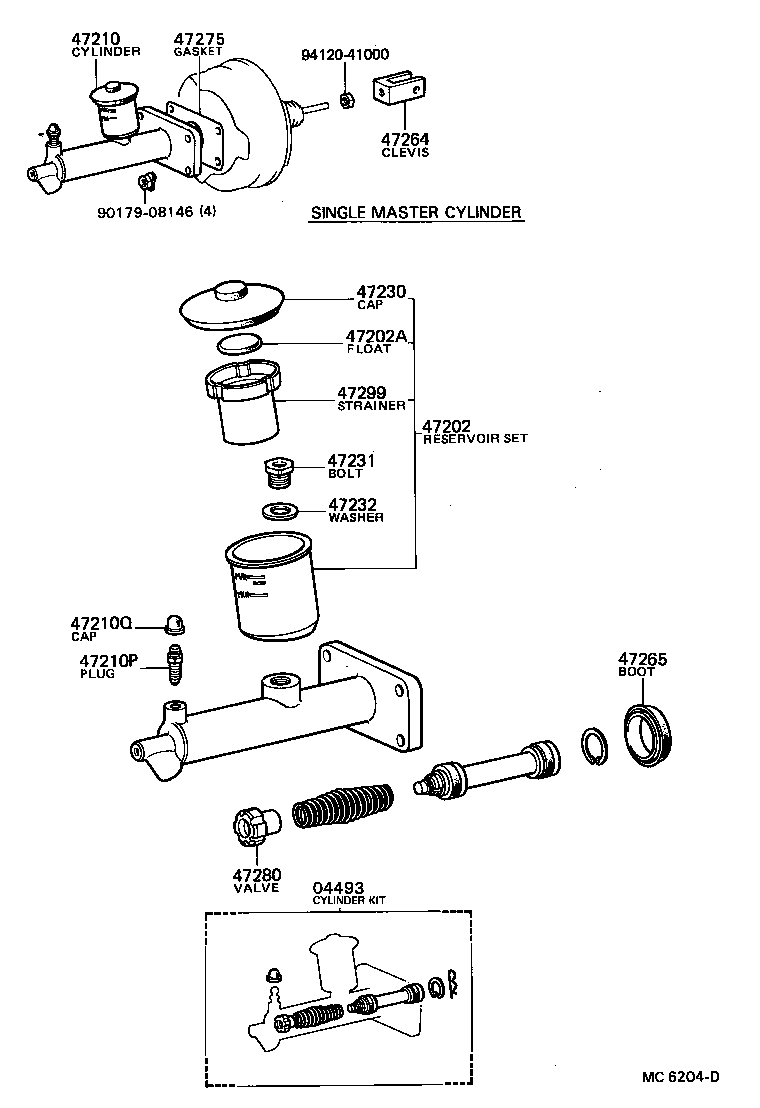 47210
CYLINDER

47275
GASKET

94120-41000

47264
CLEVIS

90179-08146 (4)

SINGLE MASTER CYLINDER

47230
CAP

47202A
FLOAT

47299
STRAINER

47202
RESERVOIR SET

47231
BOLT

47232
WASHER

47210Q
CAP

47210P
PLUG

47265
BOOT

47280
VALVE

04493
CYLINDER KIT

MC 6204-D