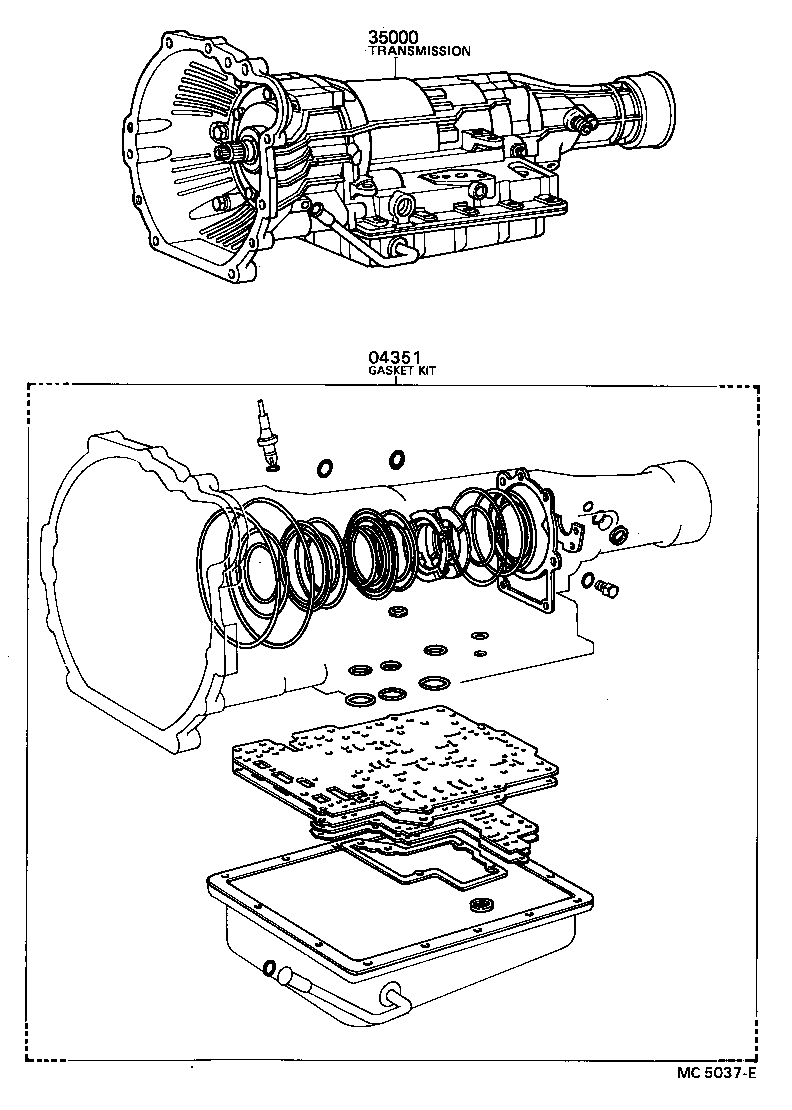 35000
TRANSMISSION

04351
GASKET KIT

MC 5037-E