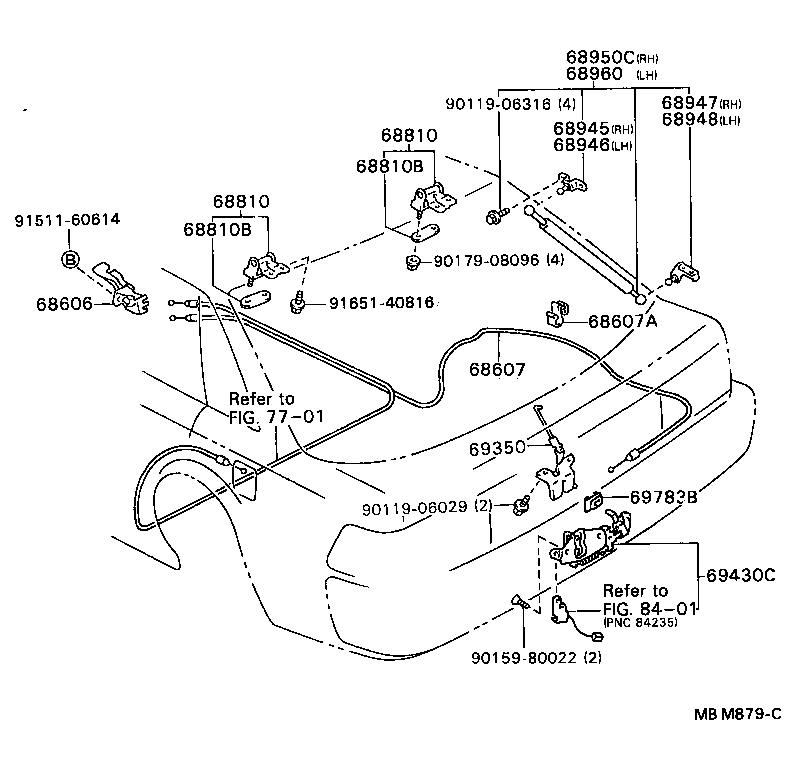 68950C(RH)
68960 (LH)
90119-06316 (4)
68947(RH)
68948(LH)
68945(RH)
68946(LH)
68810
68810B
68810
68810B
91511-60614
B
68606
90179-08096 (4)
91651-40816
68607A
68607
Refer to
FIG. 77-01
69350
90119-06029 (2)
69783B
69430C
Refer to
FIG. 84-01
(PNC 84235)
90159-80022 (2)
MB M879-C