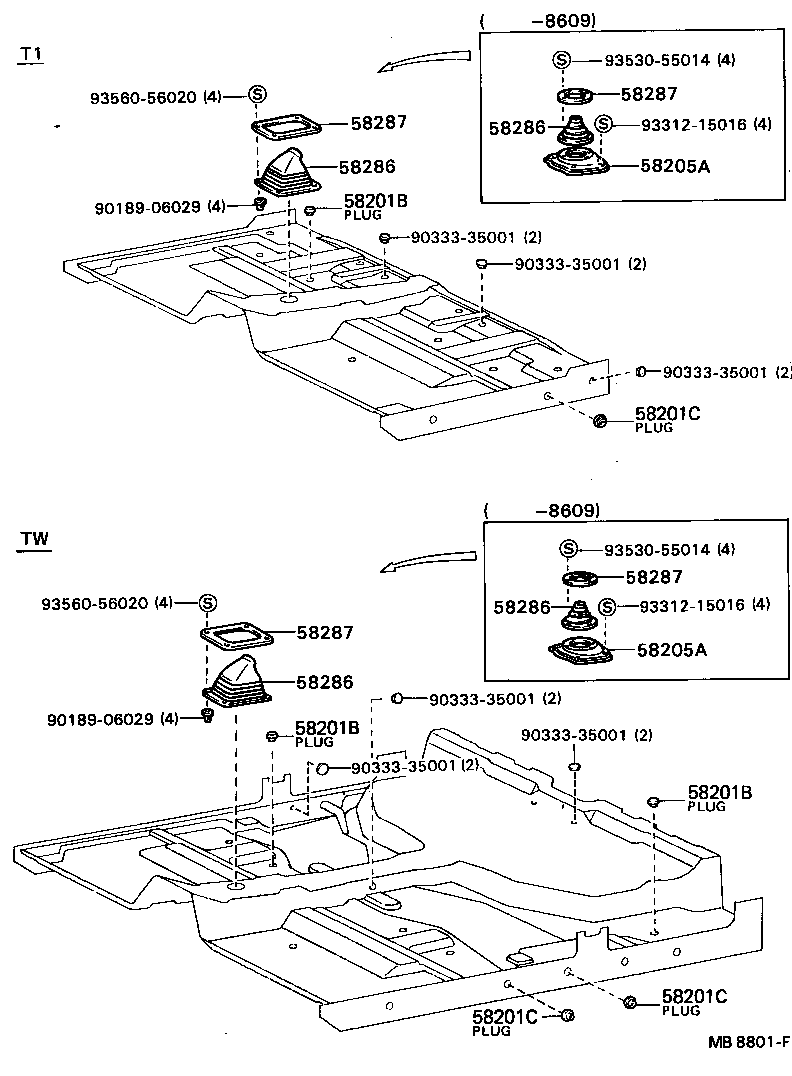 T1

( -8609)

S 93530-55014 (4)
58287
58286
S 93312-15016 (4)
58205A

93560-56020 (4) S
58287
58286
90189-06029 (4)
58201B
PLUG
90333-35001 (2)
90333-35001 (2)
90333-35001 (2)
58201C
PLUG

TW

( -8609)

S 93530-55014 (4)
58287
58286
S 93312-15016 (4)
58205A

93560-56020 (4) S
58287
58286
90189-06029 (4)
58201B
PLUG
90333-35001 (2)
90333-35001 (2)
90333-35001 (2)
58201B
PLUG
58201C
PLUG
58201C
PLUG

MB 8801-F