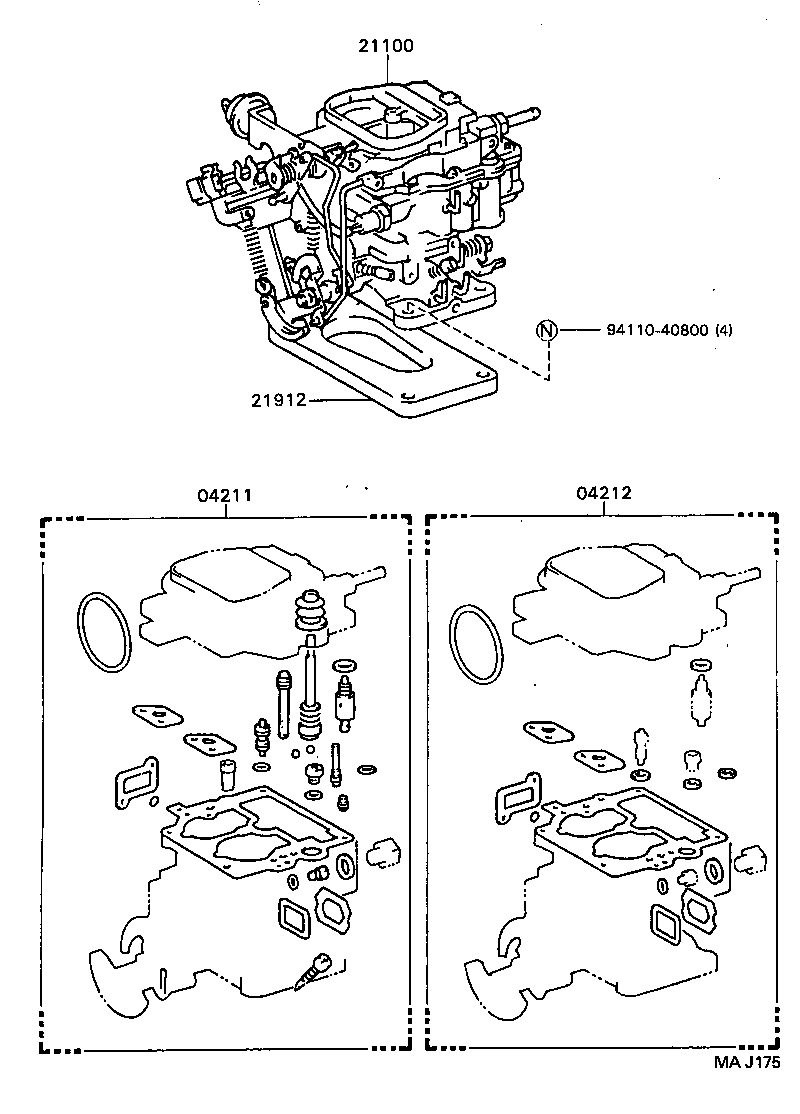 21100

N 94110-40800 (4)

21912

04211

04212

MA J175