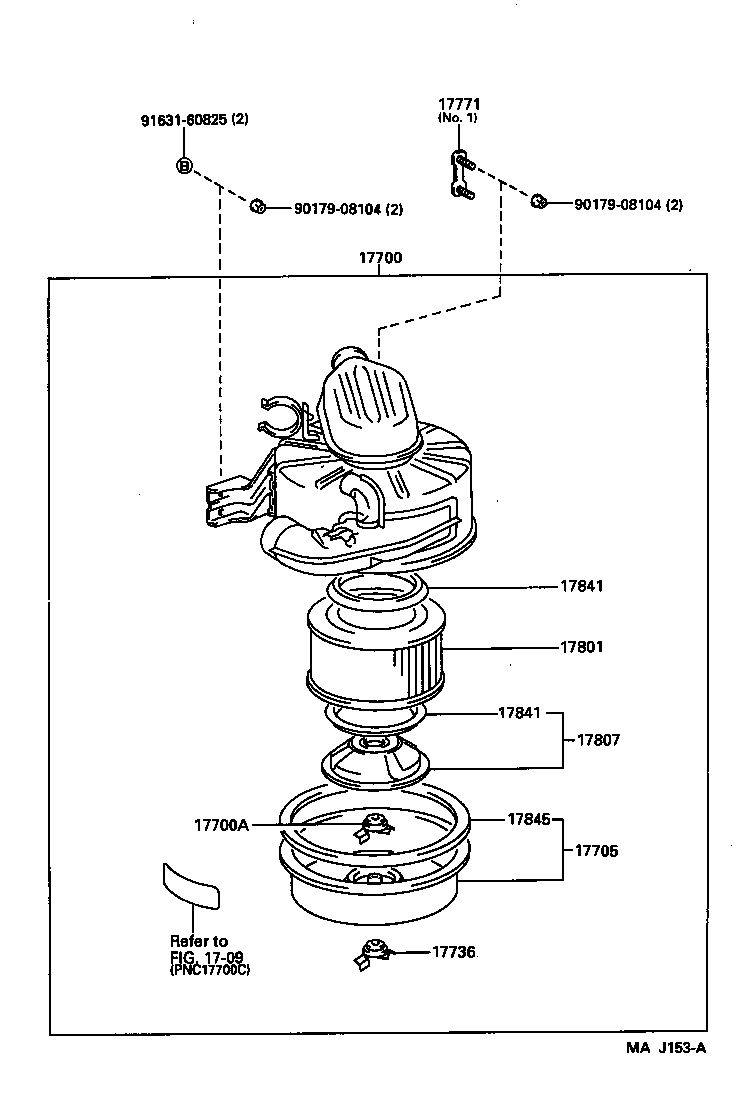 91631-60825 (2)

B

90179-08104 (2)

17771
(No. 1)

90179-08104 (2)

17700

17841

17801

17841

17807

17700A

17845

17705

Refer to
FIG. 17-09
(PNC17700C)

17736

MA J153-A