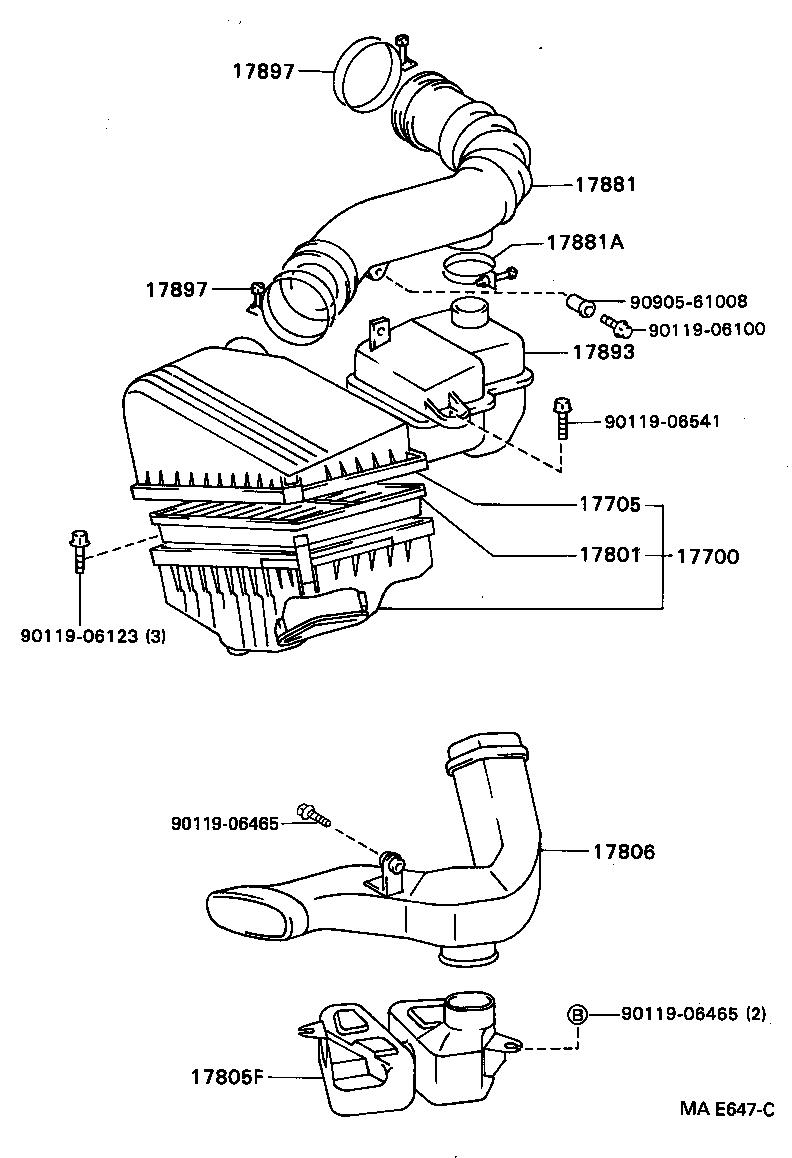 17897
17881
17881A
17897
90905-61008
90119-06100
17893
90119-06541
17705
17801
17700
90119-06123 (3)
90119-06465
17806
B
90119-06465 (2)
17805F
MA E647-C