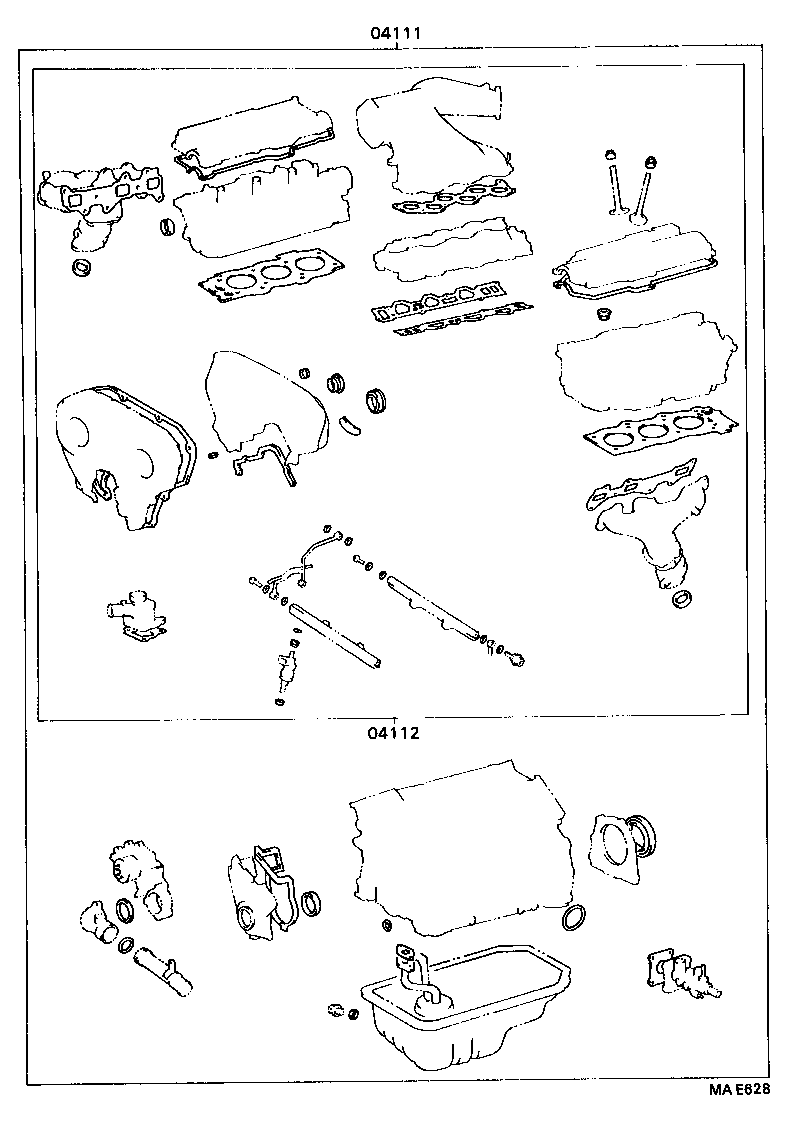 04111

04112

MA E628