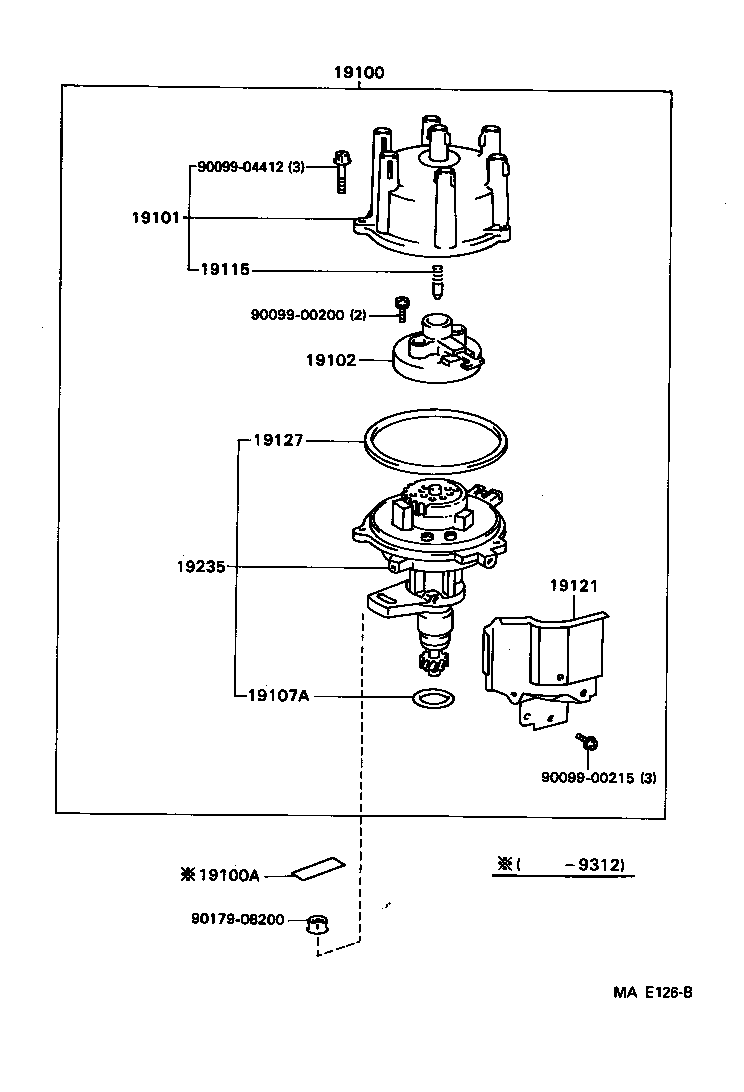 19100

90099-04412 (3)

19101

19115

90099-00200 (2)

19102

19127

19235

19121

19107A

90099-00215 (3)

※19100A

※(　　-9312)

90179-08200

MA E126-B