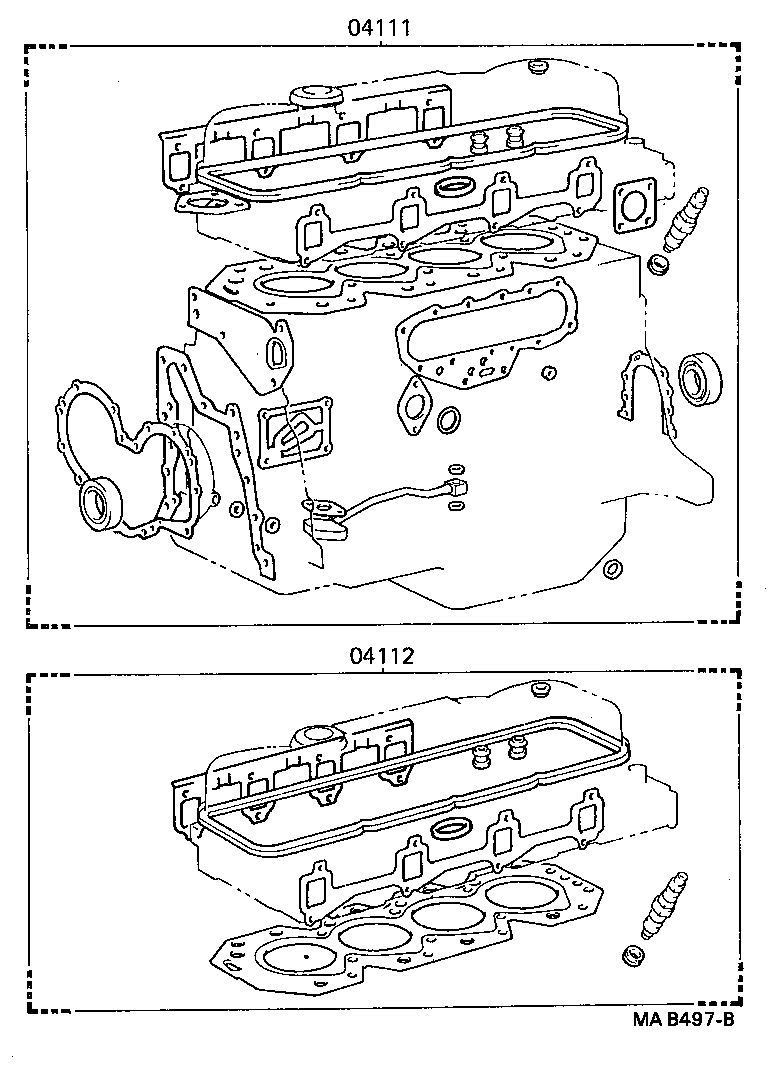 04111

04112

MA B497-B