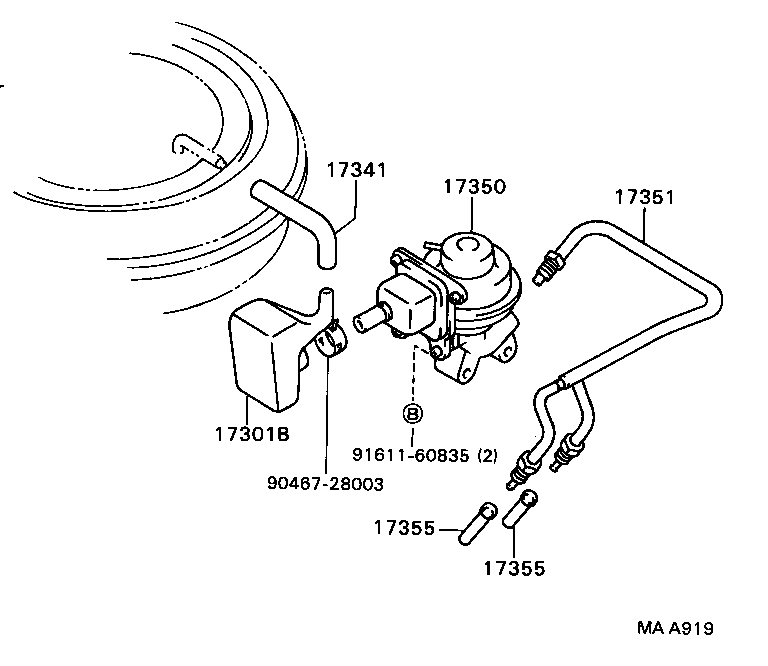 17341
17350
17351
17301B
B
91611-60835 (2)
90467-28003
17355
17355
MA A919