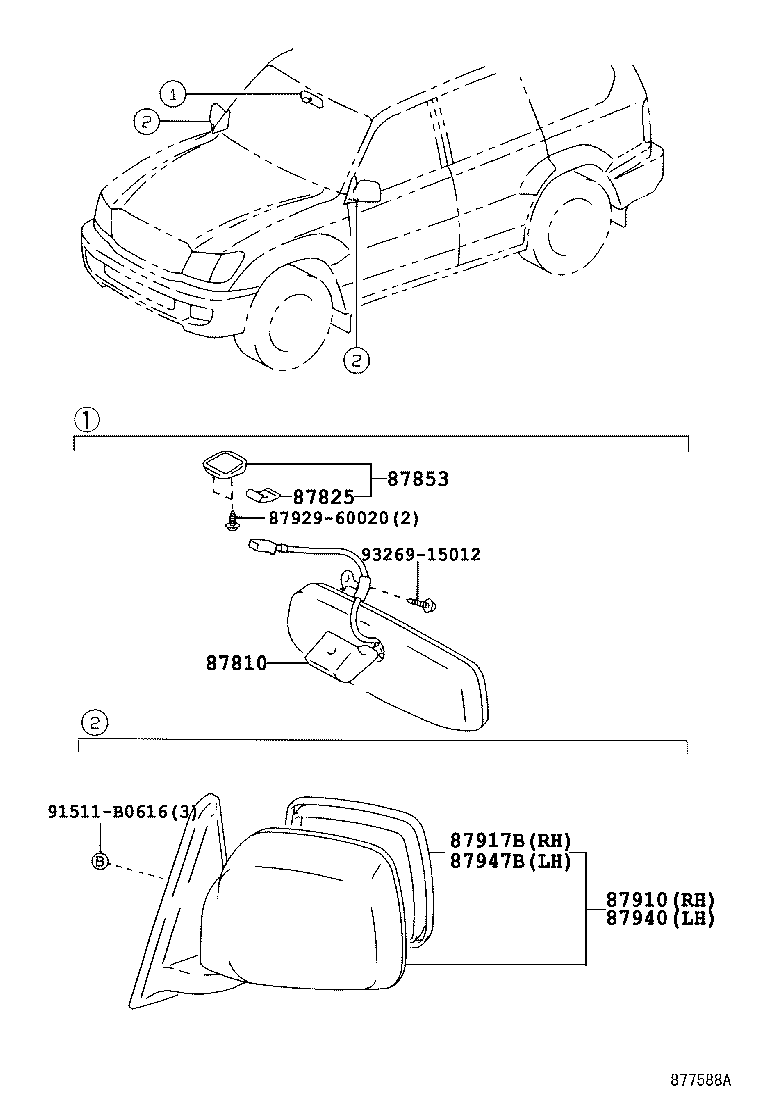 1
2
2

1
87853
87825
87929-60020(2)
93269-15012
87810

2
91511-B0616(3)
B
87917B(RH)
87947B(LH)
87910(RH)
87940(LH)

877588A