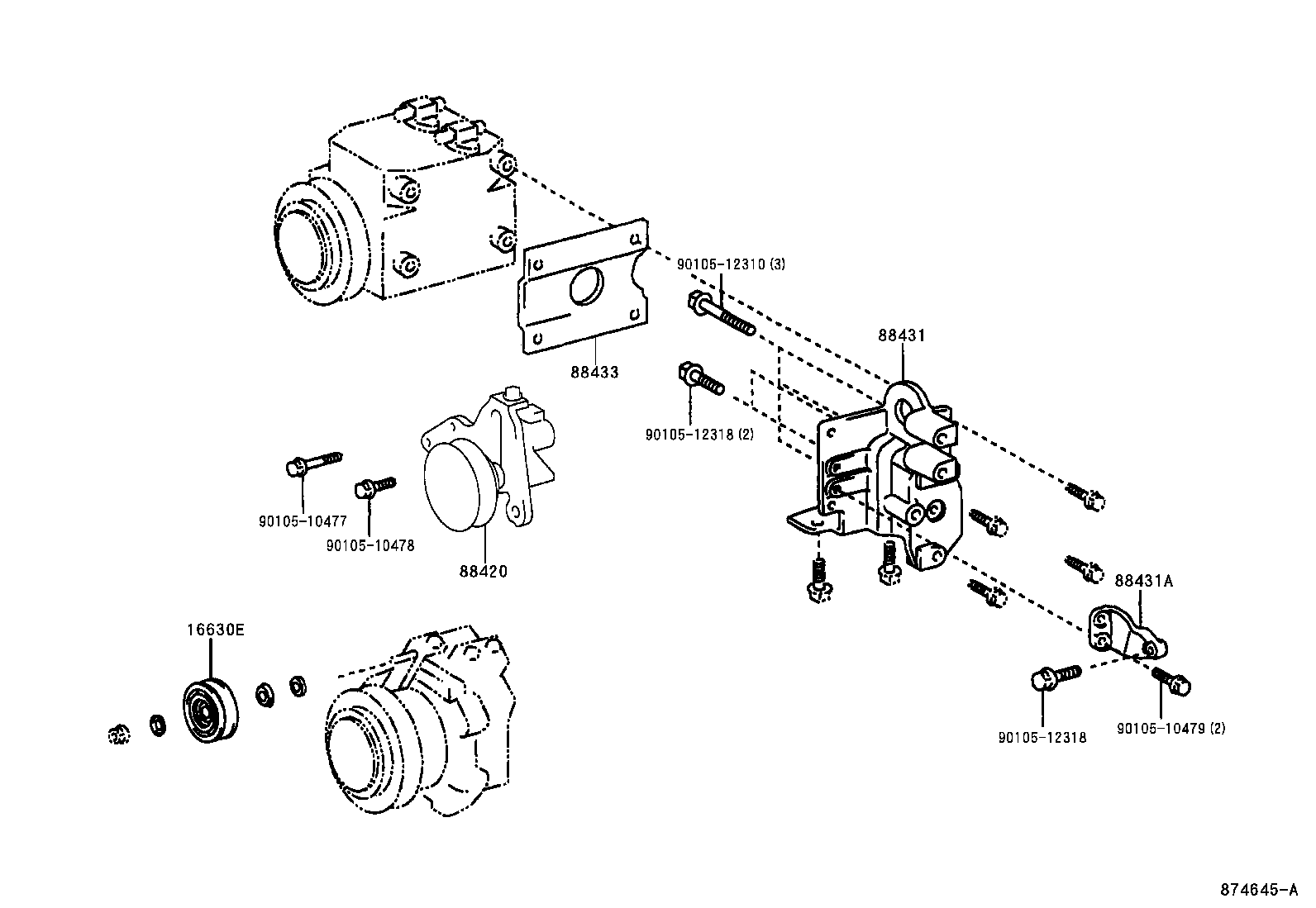 90105-12310 (3)
88431
88433
90105-12318 (2)
90105-10477
90105-10478
88420
88431A
16630E
90105-12318
90105-10479 (2)
874645-A