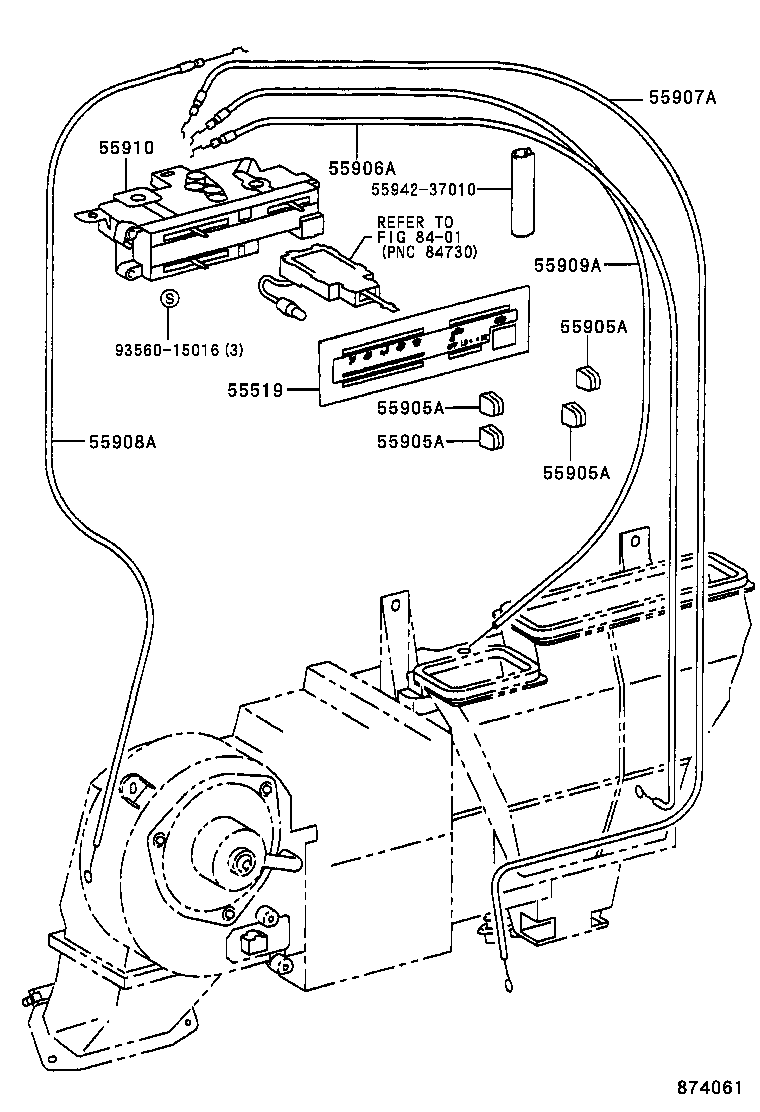 55907A

55910

55906A

55942-37010

REFER TO
FIG 84-01
(PNC 84730)

55909A

S

93560-15016 (3)

55905A

55519

55905A

55905A

55908A

55905A

874061