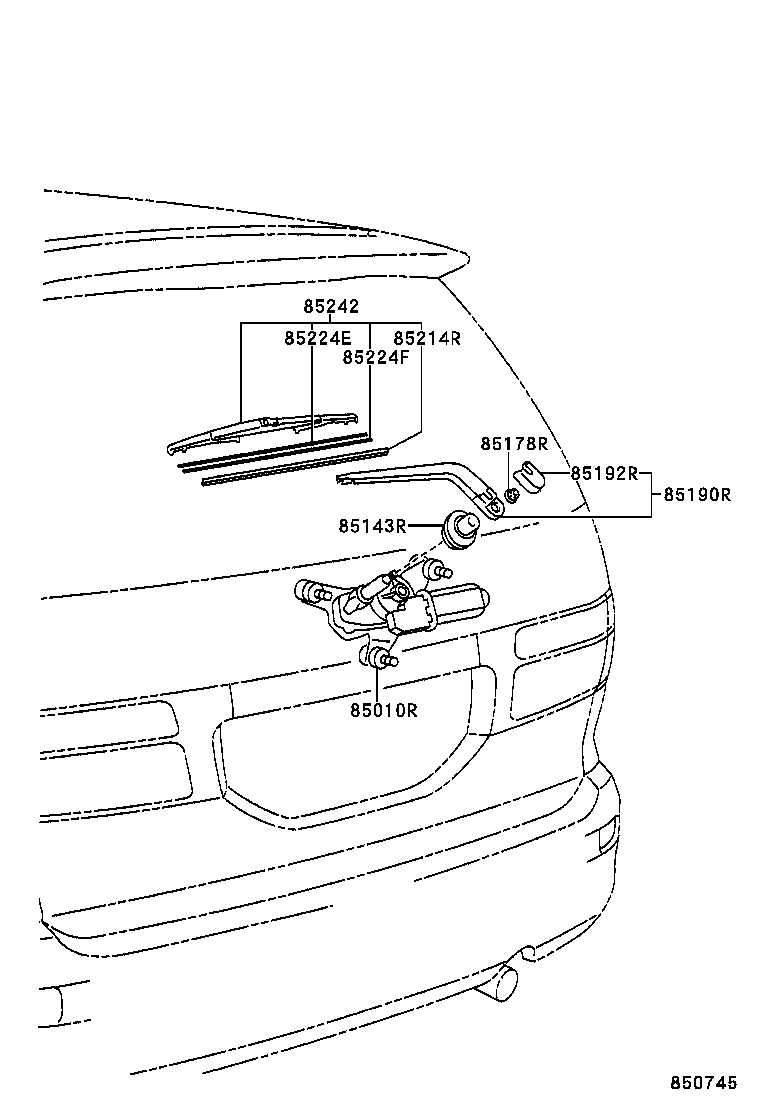 85242
85224E
85214R
85224F
85178R
85192R
85190R
85143R
85010R
850745