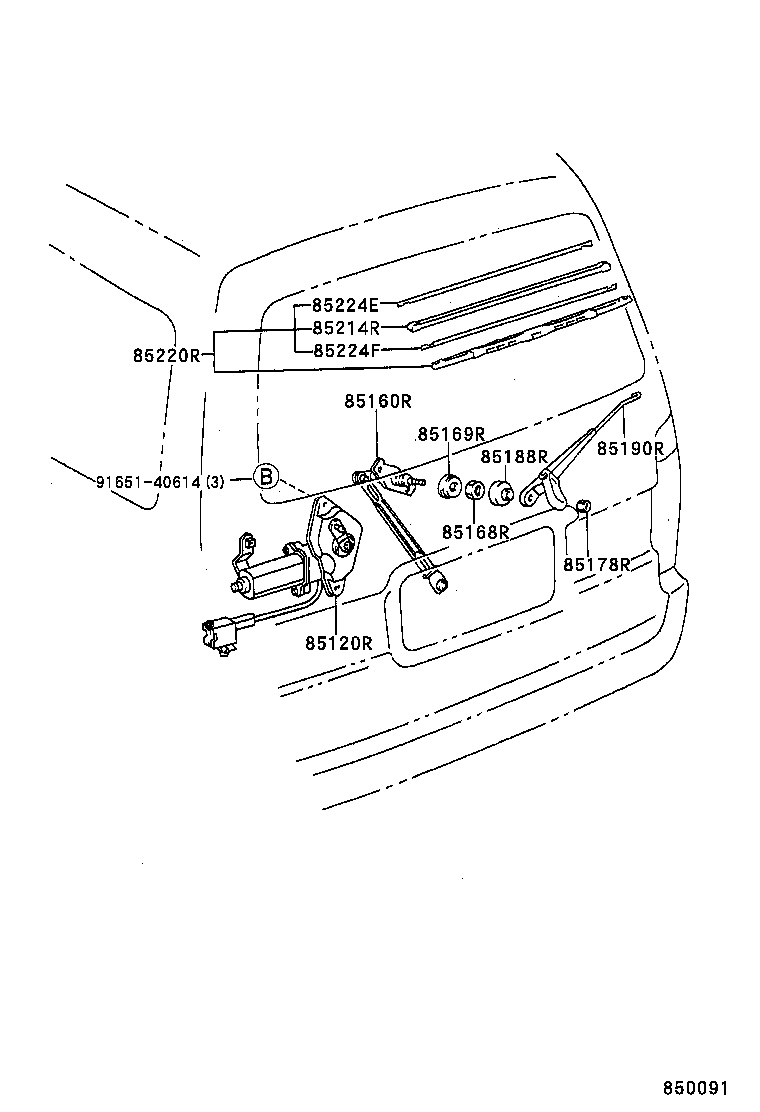 85224E
85214R
85224F
85220R
85160R
85169R
85188R
85190R
91651-40614 (3)
B
85168R
85178R
85120R
850091