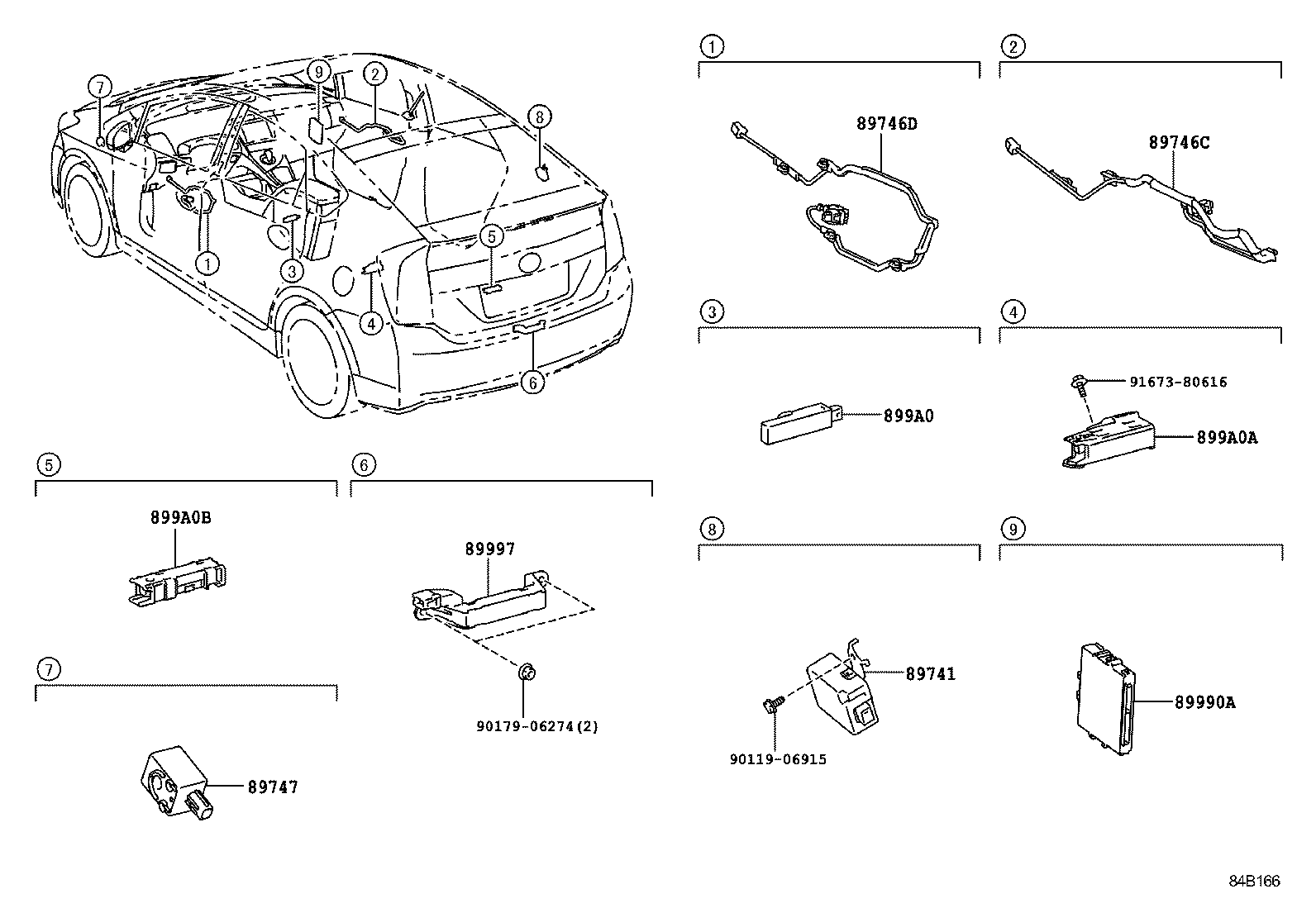 7
9
2
8
1
3
5
4
6

1
89746D

2
89746C

3
899A0

4
91673-80616
899A0A

5
899A0B

6
89997
90179-06274(2)

7
89747

8
89741
90119-06915

9
89990A

84B166