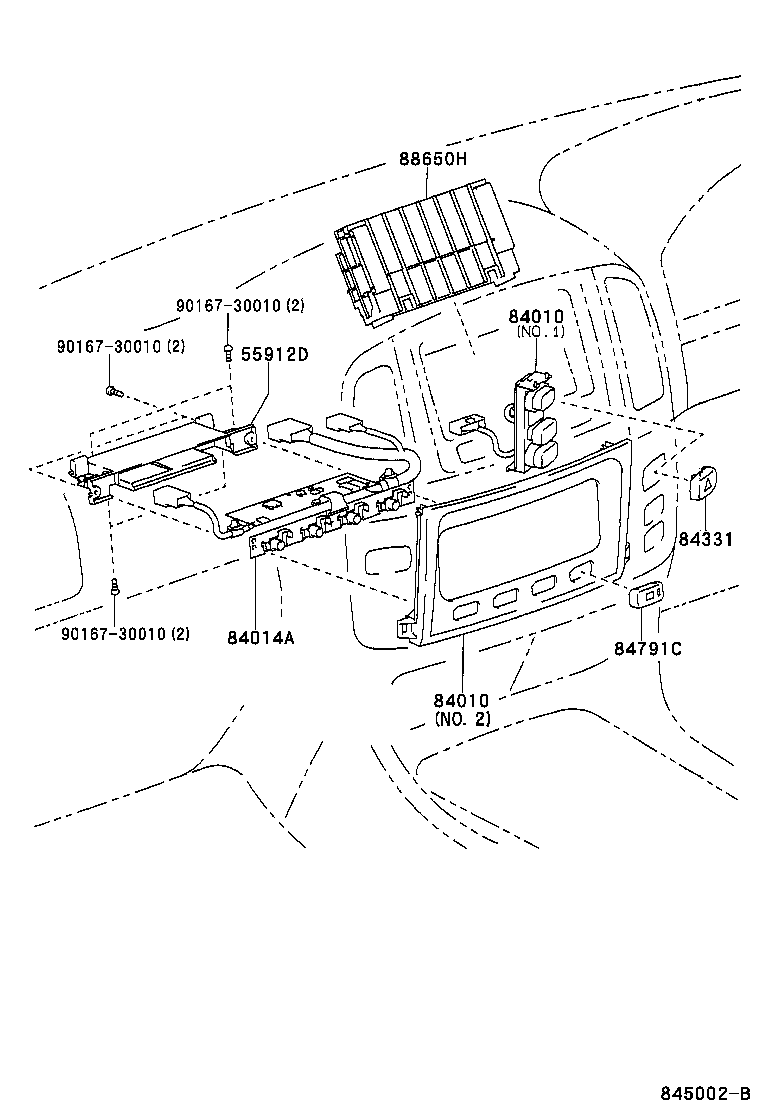 88650H

90167-30010 (2)

90167-30010 (2)

55912D

84010
(NO. 1)

84331

90167-30010 (2)

84014A

84791C

84010
(NO. 2)

845002-B