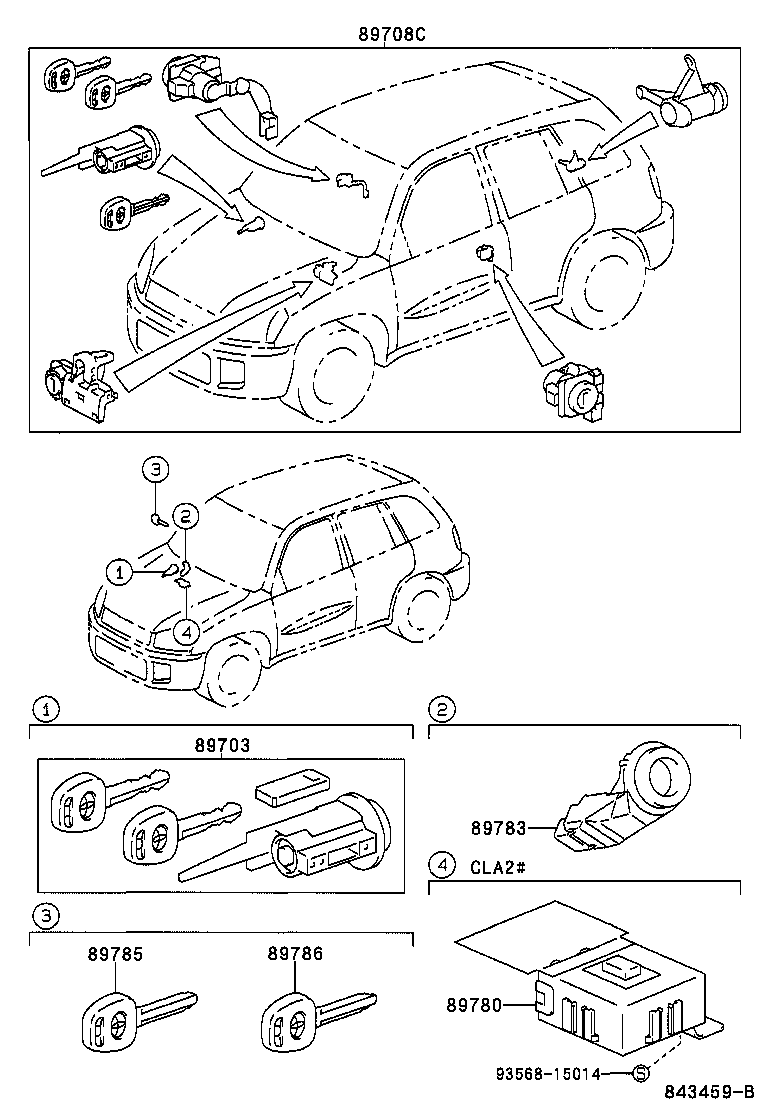 89708C

3
2
1
4

1
89703

2
89783

4 CLA2#

3
89785
89786

89780

93568-15014 S

843459-B