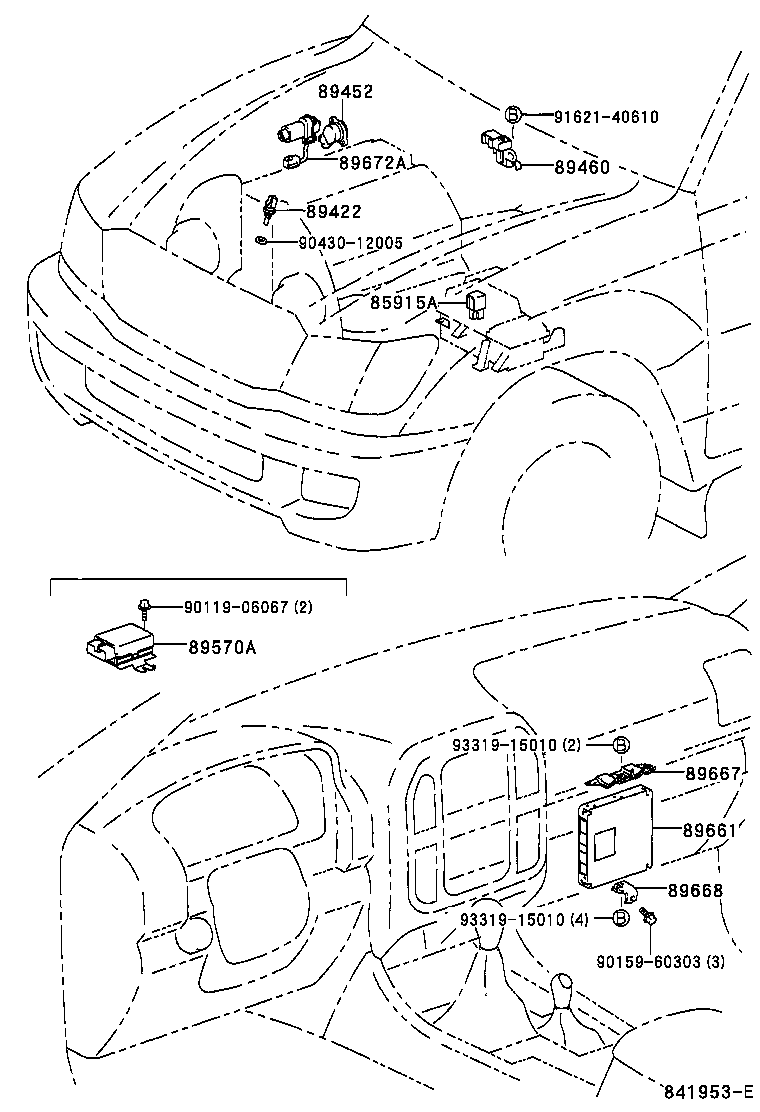 89452
B 91621-40610
89672A
89460
89422
90430-12005
85915A
90119-06067 (2)
89570A
93319-15010 (2) B
89667
89661
89668
93319-15010 (4) B
90159-60303 (3)
841953-E