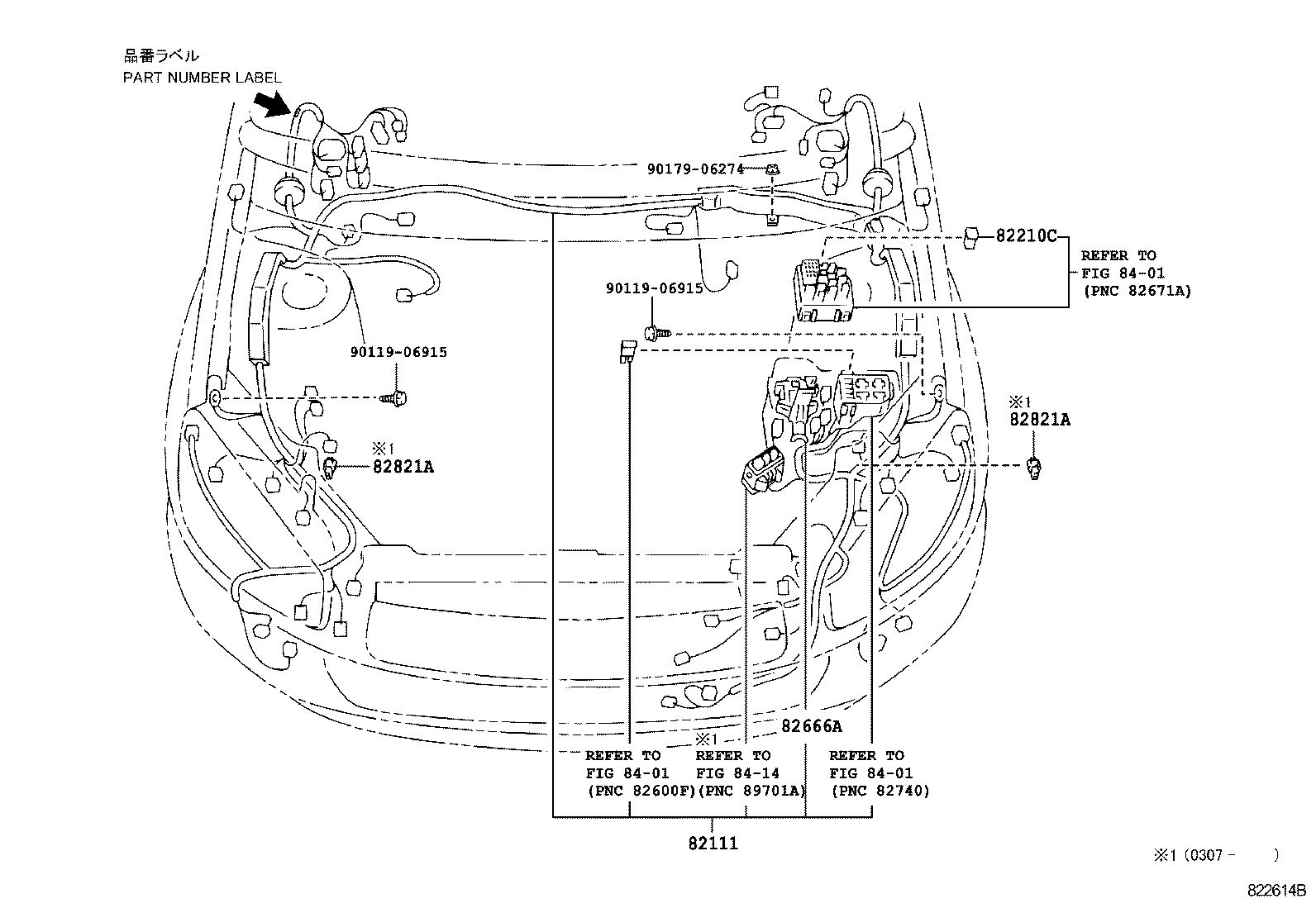 品番ラベル
PART NUMBER LABEL

90179-06274

82210C

REFER TO
FIG 84-01
(PNC 82671A)

90119-06915

90119-06915

※1
82821A

※1
82821A

82666A

REFER TO
FIG 84-01
(PNC 82600F)

※1
REFER TO
FIG 84-14
(PNC 89701A)

REFER TO
FIG 84-01
(PNC 82740)

82111

※1 (0307 - )

822614B