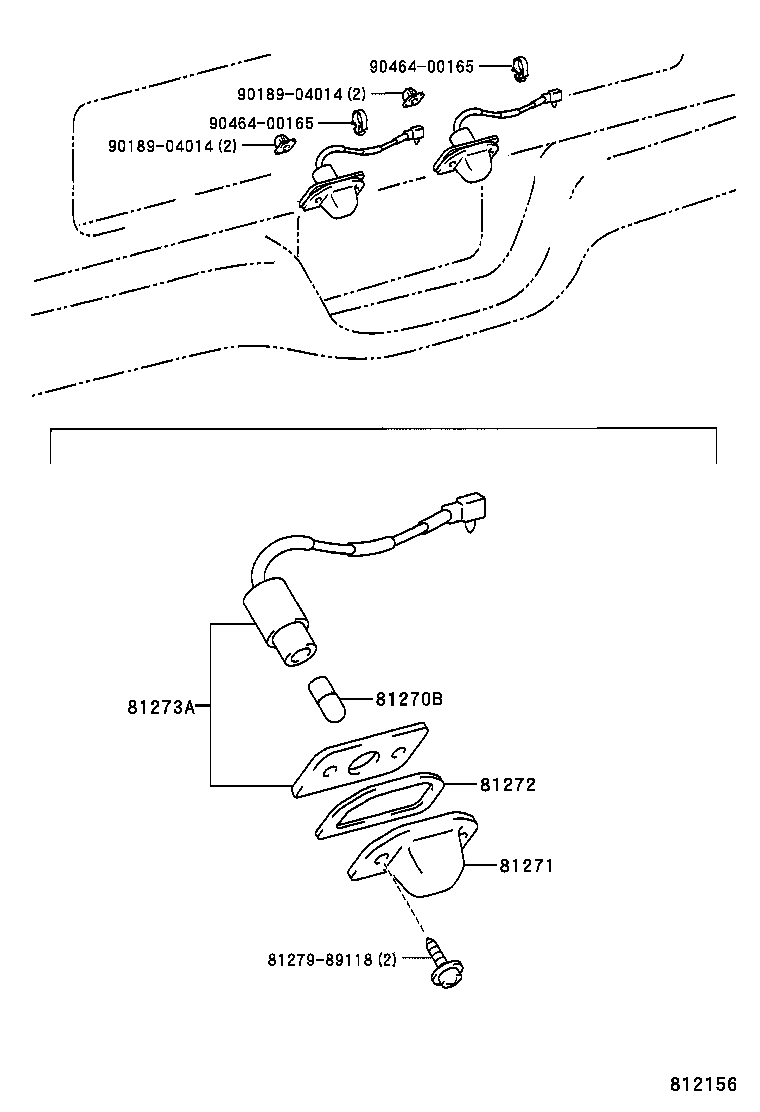 90464-00165
90189-04014 (2)
90464-00165
90189-04014 (2)

81273A
81270B
81272
81271
81279-89118 (2)

812156