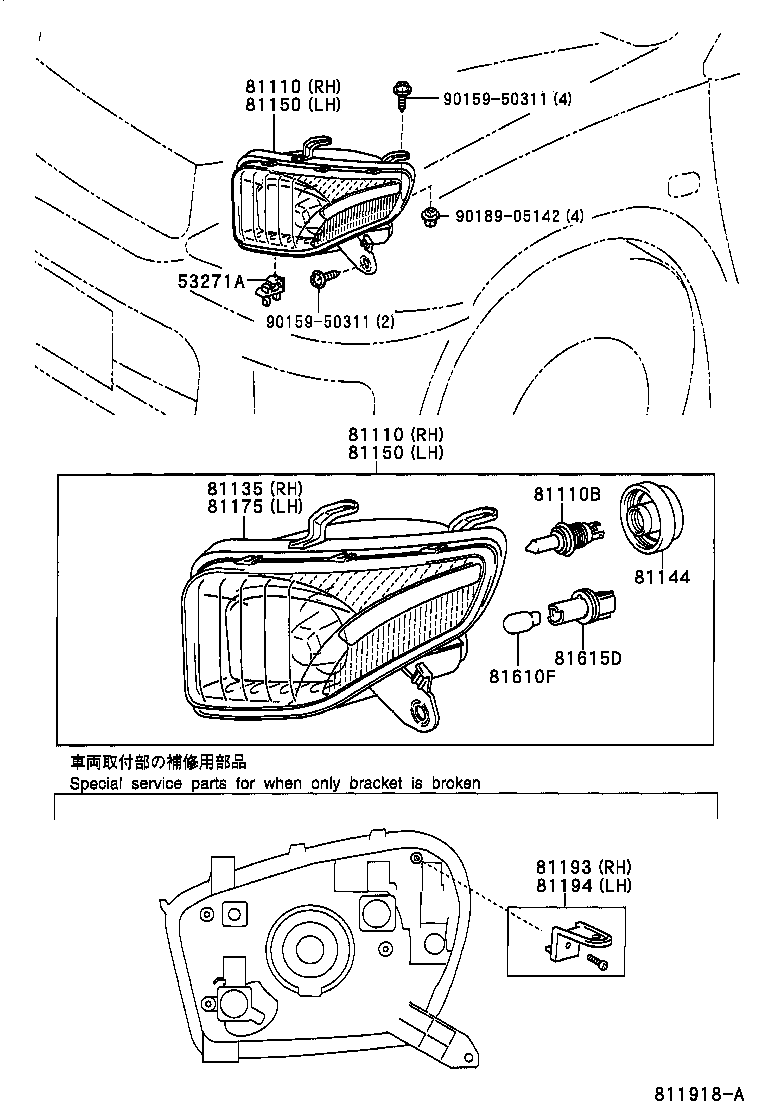 81110 (RH)
81150 (LH)

90159-50311 (4)

90189-05142 (4)

53271A

90159-50311 (2)

81110 (RH)
81150 (LH)

81135 (RH)
81175 (LH)

81110B

81144

81615D

81610F

車両取付部の補修用部品
Special service parts for when only bracket is broken

81193 (RH)
81194 (LH)

811918-A