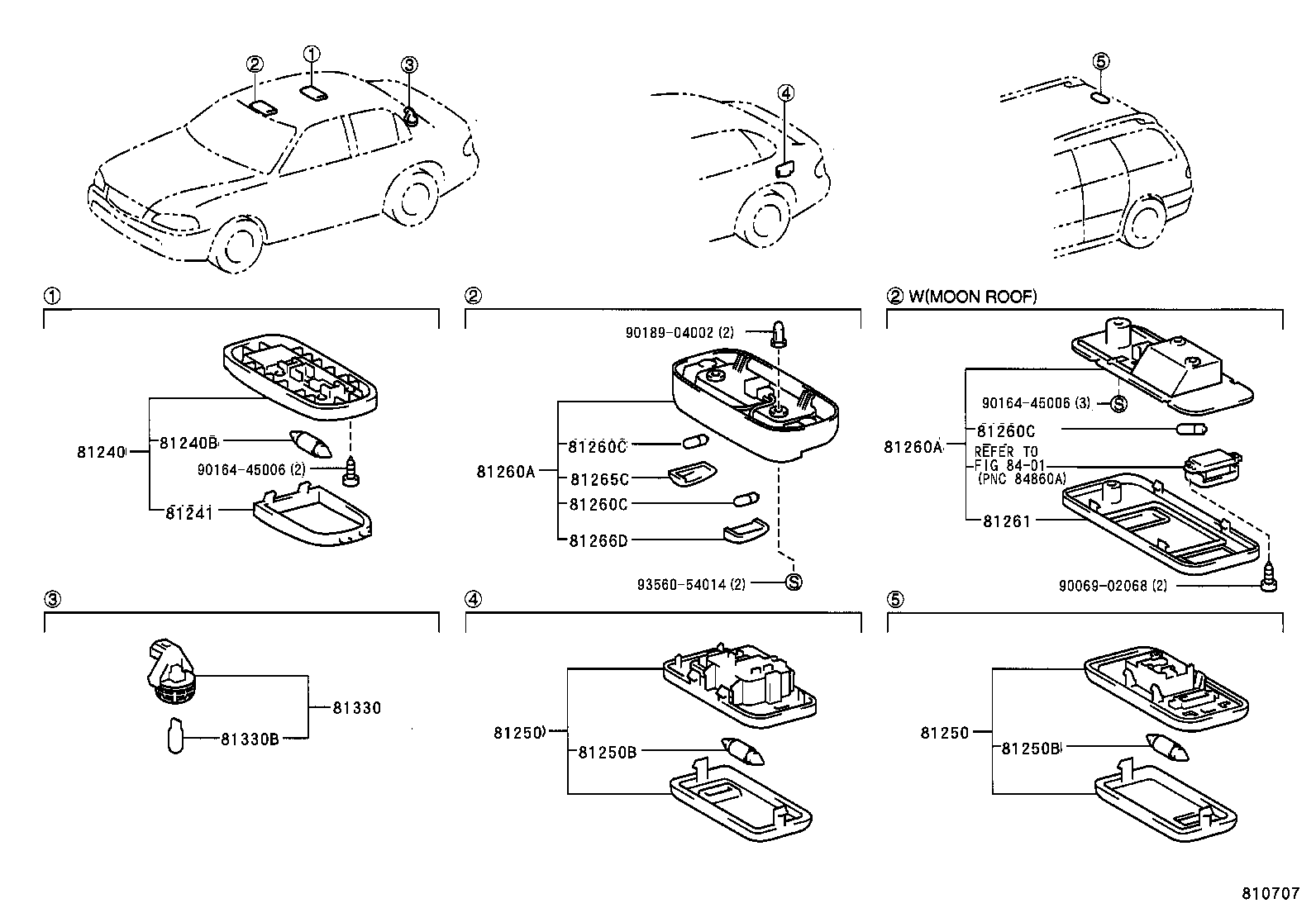 ②
①
③
④
⑤

①
81240
81240B
90164-45006 (2)
81241

②
90189-04002 (2)
81260A
81260C
81265C
81260C
81266D
93560-54014 (2)
S

② W(MOON ROOF)
90164-45006 (3)
S
81260A
81260C
REFER TO
FIG 84-01
(PNC 84860A)
81261
90069-02068 (2)

③
81330
81330B

④
81250
81250B

⑤
81250
81250B

810707