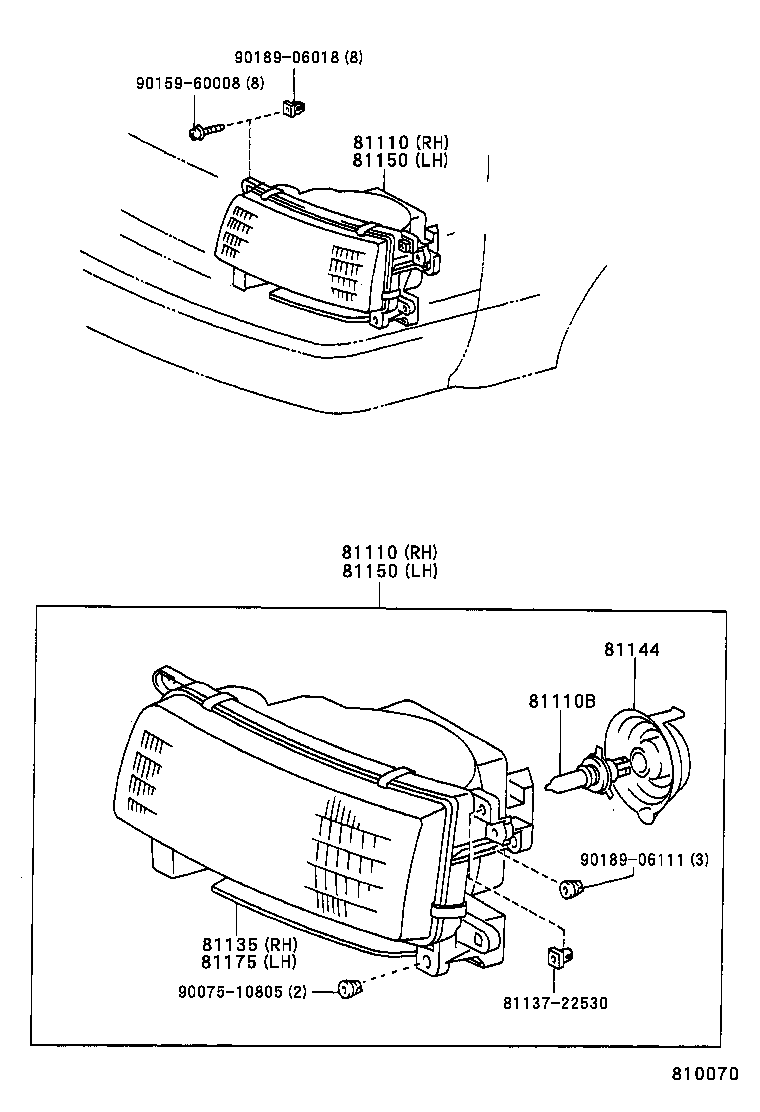 90189-06018 (8)
90159-60008 (8)
81110 (RH)
81150 (LH)

81110 (RH)
81150 (LH)

81144
81110B
90189-06111 (3)
81135 (RH)
81175 (LH)
90075-10805 (2)
81137-22530

810070