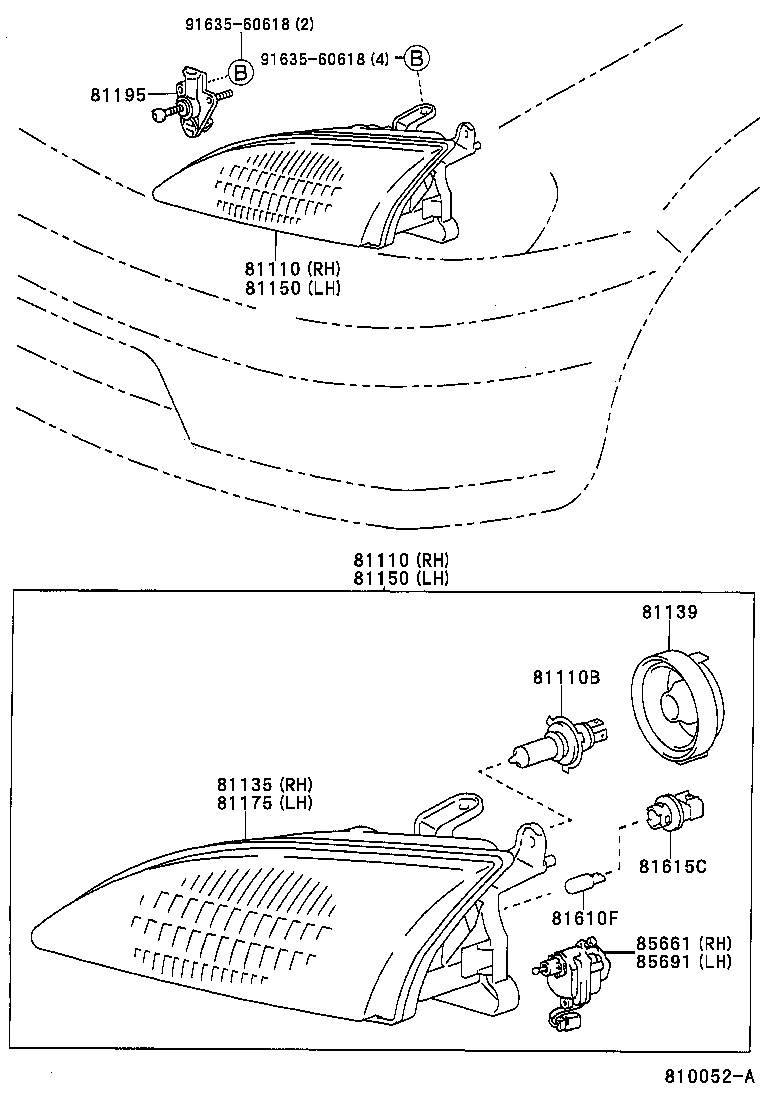 91635-60618 (2)
B
91635-60618 (4)
B
81195
81110 (RH)
81150 (LH)

81110 (RH)
81150 (LH)
81139
81110B
81135 (RH)
81175 (LH)
81615C
81610F
85661 (RH)
85691 (LH)

810052-A