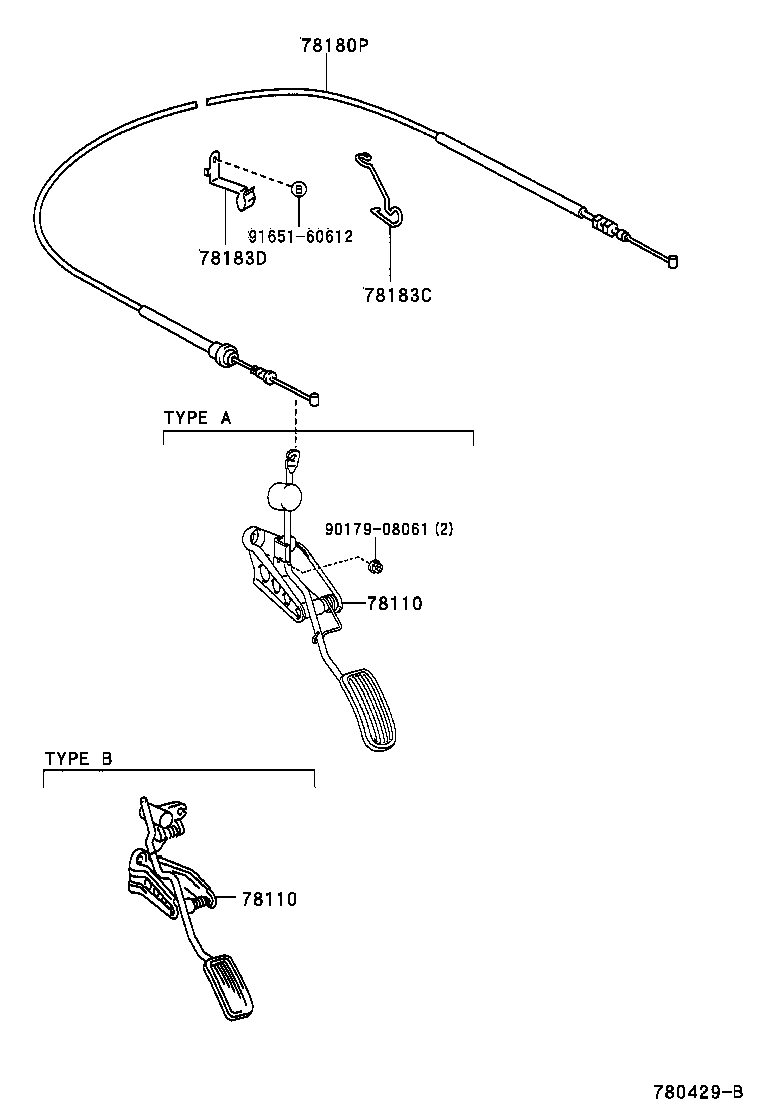 78180P

B

91651-60612

78183D

78183C

TYPE A

90179-08061 (2)

78110

TYPE B

78110

780429-B