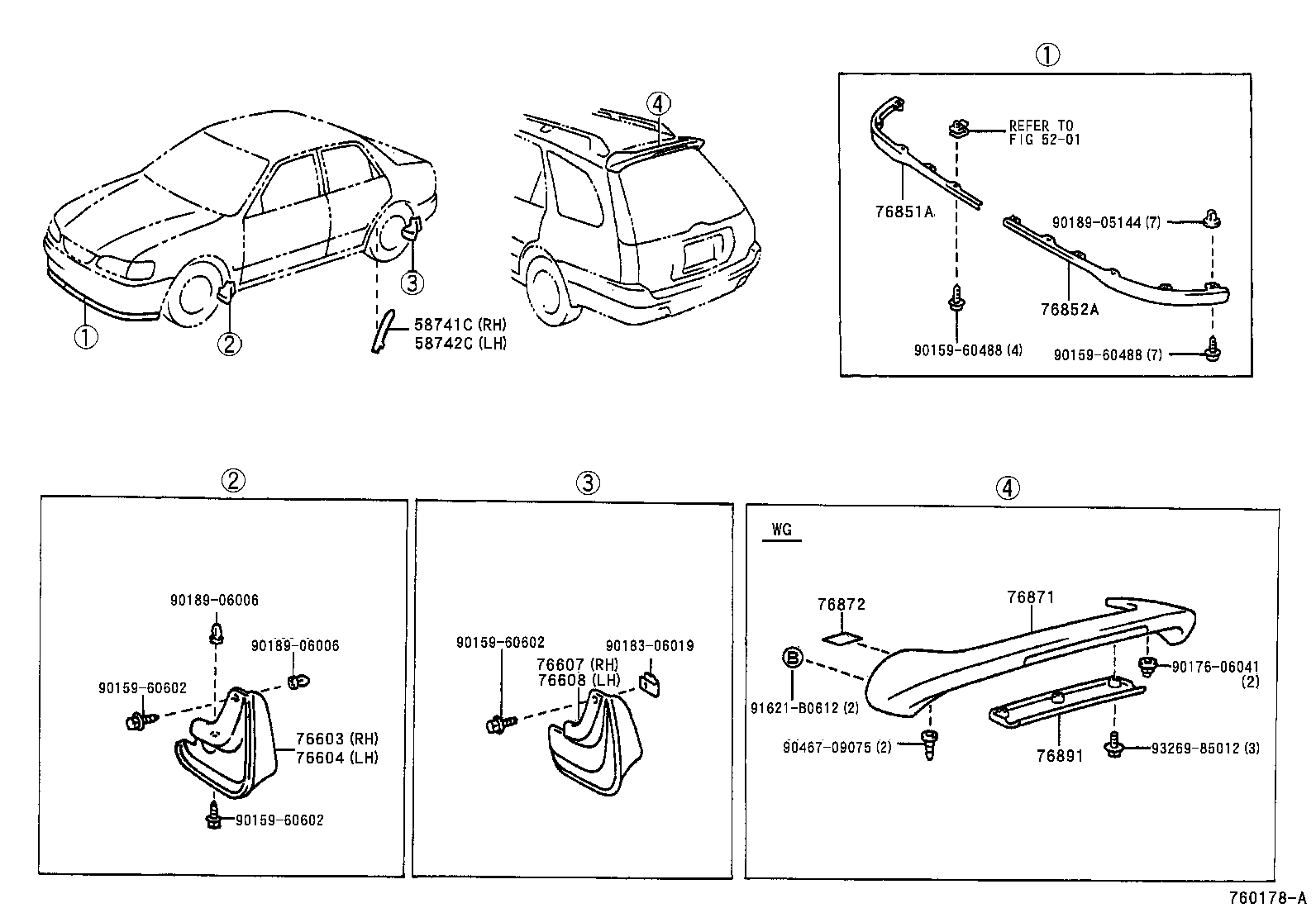 ①
②
③
④
58741C (RH)
58742C (LH)

①
REFER TO
FIG 52-01
76851A
90189-05144 (7)
76852A
90159-60488 (4)
90159-60488 (7)

②
90189-06006
90189-06006
90159-60602
76603 (RH)
76604 (LH)
90159-60602

③
90159-60602
90183-06019
76607 (RH)
76608 (LH)

④
WG
76872
76871
B
90176-06041
(2)
91621-B0612 (2)
90467-09075 (2)
76891
93269-85012 (3)

760178-A