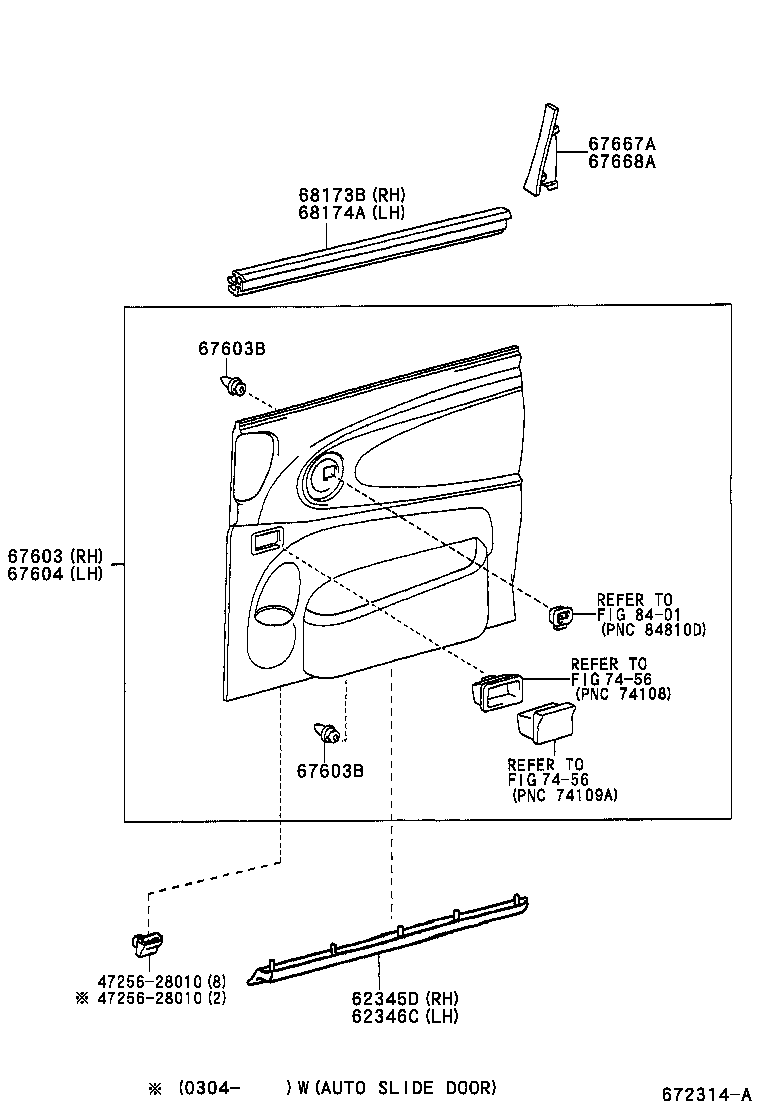 67667A
67668A

68173B (RH)
68174A (LH)

67603B

67603 (RH)
67604 (LH)

REFER TO
FIG 84-01
(PNC 84810D)

REFER TO
FIG 74-56
(PNC 74108)

REFER TO
FIG 74-56
(PNC 74109A)

67603B

47256-28010 (8)
※ 47256-28010 (2)

62345D (RH)
62346C (LH)

※ (0304- ) W (AUTO SLIDE DOOR)

672314-A