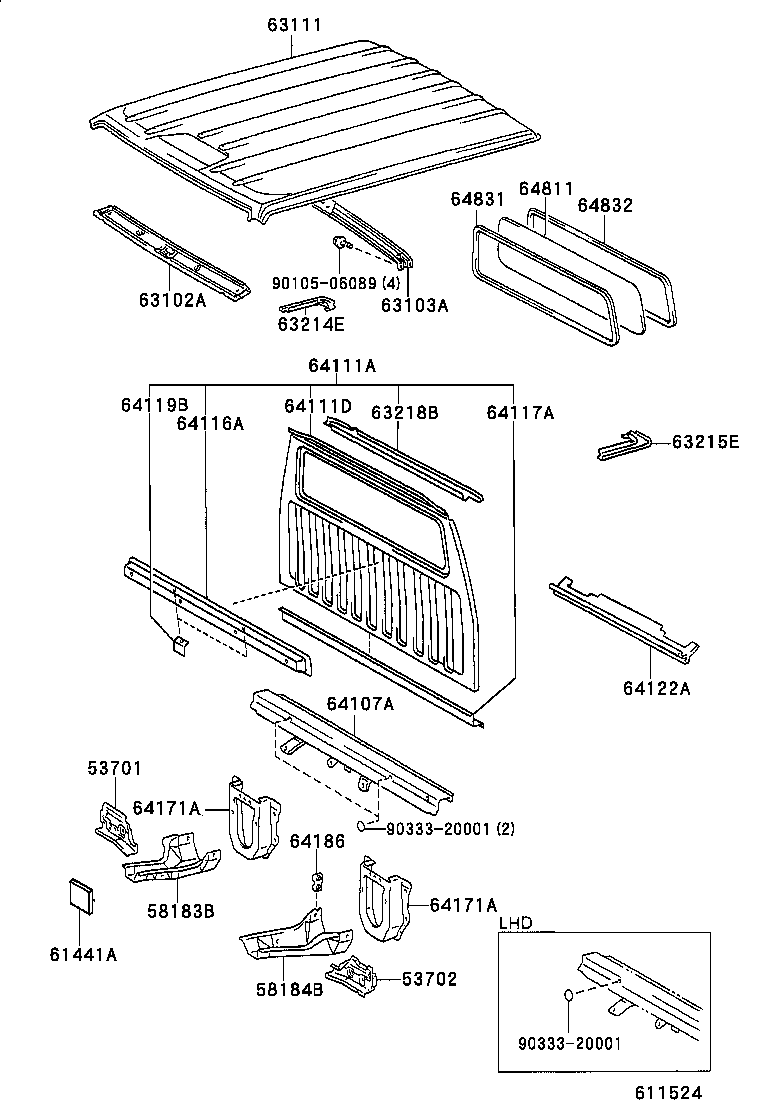 63111

64831
64811
64832

63102A
90105-06089 (4)
63103A
63214E

64111A
64119B
64116A
64111D
63218B
64117A
63215E

64122A

64107A

53701
64171A
90333-20001 (2)
64186
58183B
64171A
61441A
58184B
53702

LHD
90333-20001

611524