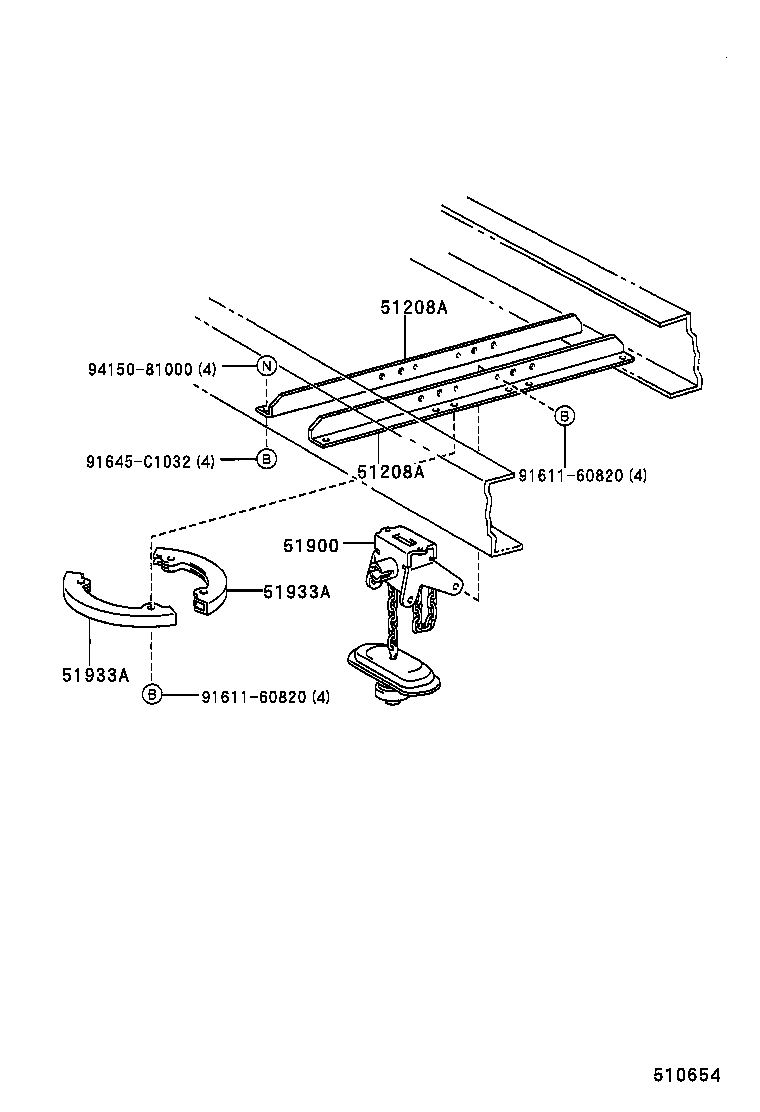 51208A

94150-81000 (4)

N

B

91645-C1032 (4)

B

51208A

91611-60820 (4)

51900

51933A

51933A

B

91611-60820 (4)

510654