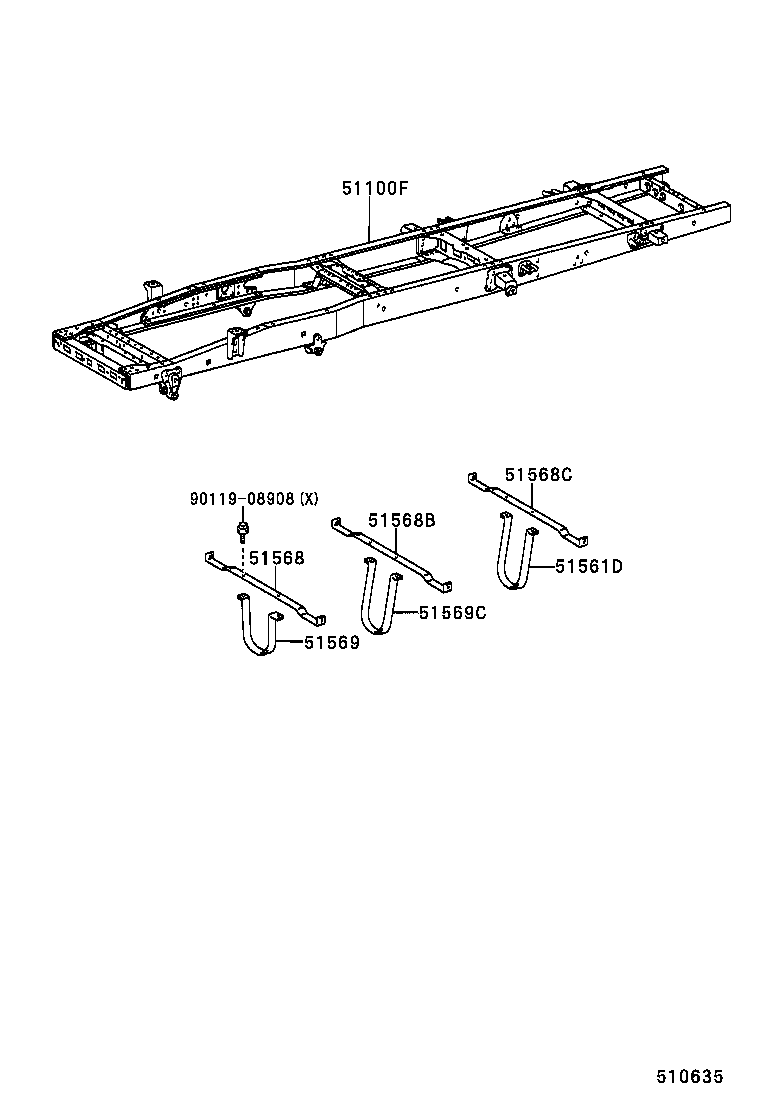 51100F

51568C

90119-08908 (X)

51568B

51568

51561D

51569C

51569

510635