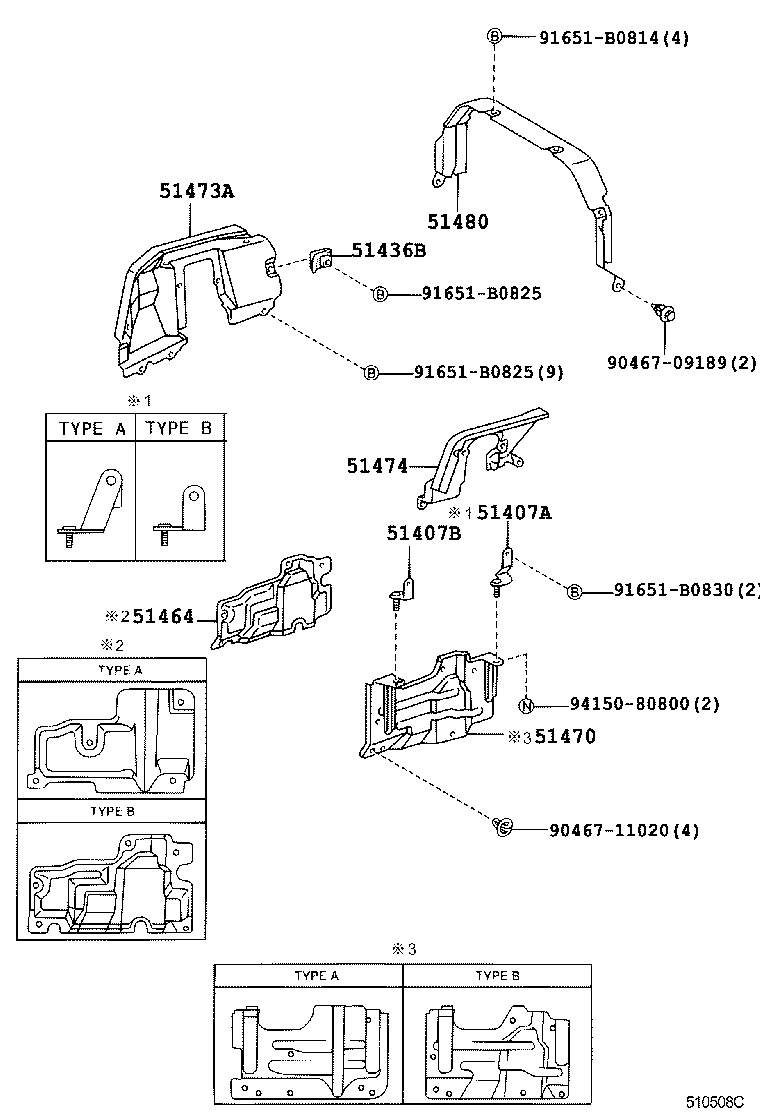 Ⓑ 91651-B0814(4)

51473A

51480

51436B

Ⓑ 91651-B0825

Ⓑ 91651-B0825(9)

90467-09189(2)

※1

| TYPE A | TYPE B |
|---|---|
| | |

51474

※1 51407A

51407B

Ⓑ 91651-B0830(2)

※2 51464

※2

TYPE A

TYPE B

Ⓝ 94150-80800(2)

※3 51470

90467-11020(4)

※3

| TYPE A | TYPE B |
|---|---|
| | |

510508C