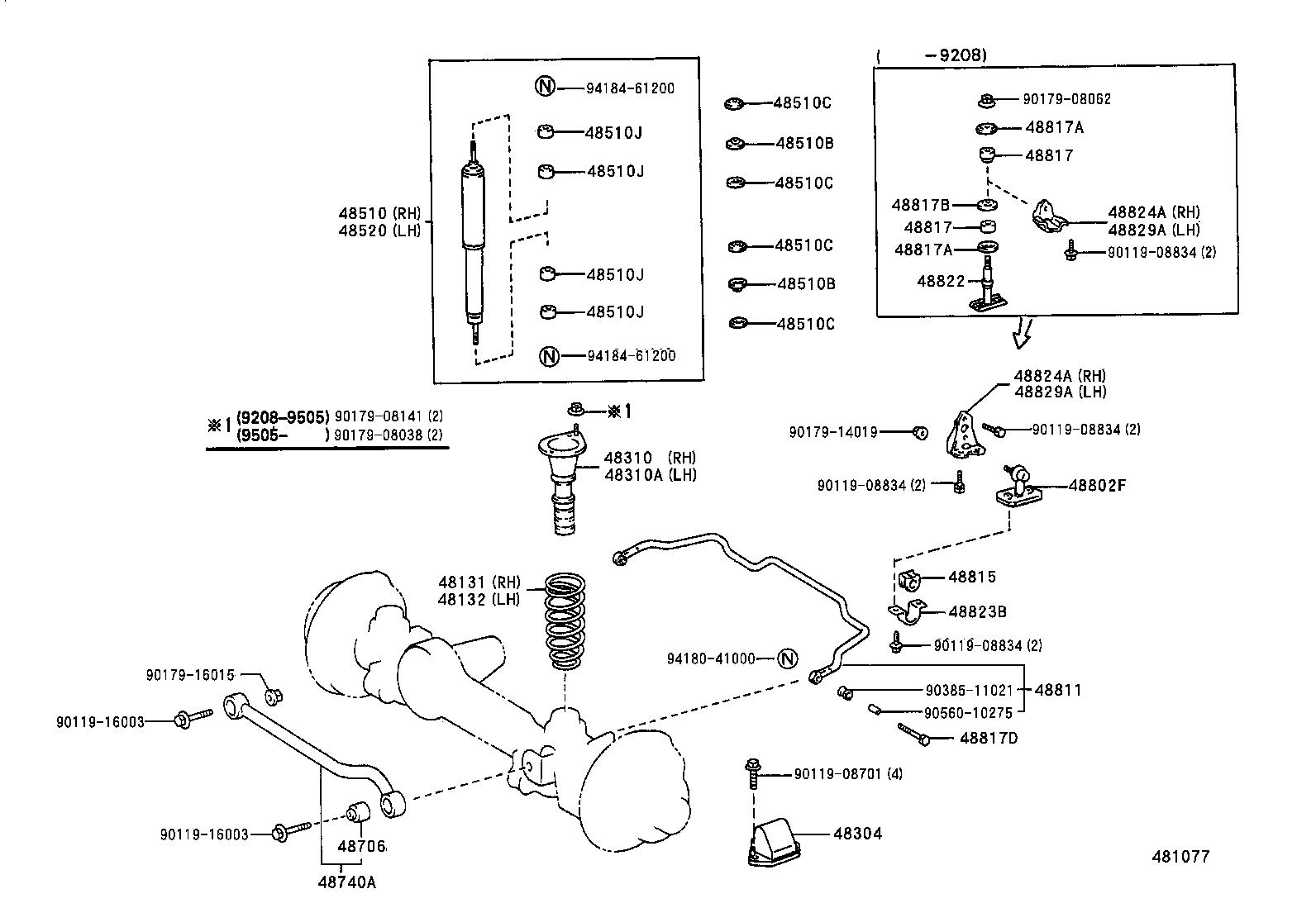 N 94184-61200
48510J
48510J
48510 (RH)
48520 (LH)
48510J
48510J
N 94184-61200

48510C
48510B
48510C
48510C
48510B
48510C

( -9208)
90179-08062
48817A
48817
48817B
48817
48817A
48822
48824A (RH)
48829A (LH)
90119-08834 (2)

※1 (9208-9505) 90179-08141 (2)
(9505- ) 90179-08038 (2)

※1
48310 (RH)
48310A (LH)

48824A (RH)
48829A (LH)
90179-14019
90119-08834 (2)
90119-08834 (2)
48802F

48131 (RH)
48132 (LH)

48815
48823B
90119-08834 (2)
94180-41000 N
90385-11021
90560-10275
48811
48817D

90179-16015
90119-16003
90119-16003
48706
48740A

90119-08701 (4)
48304

481077