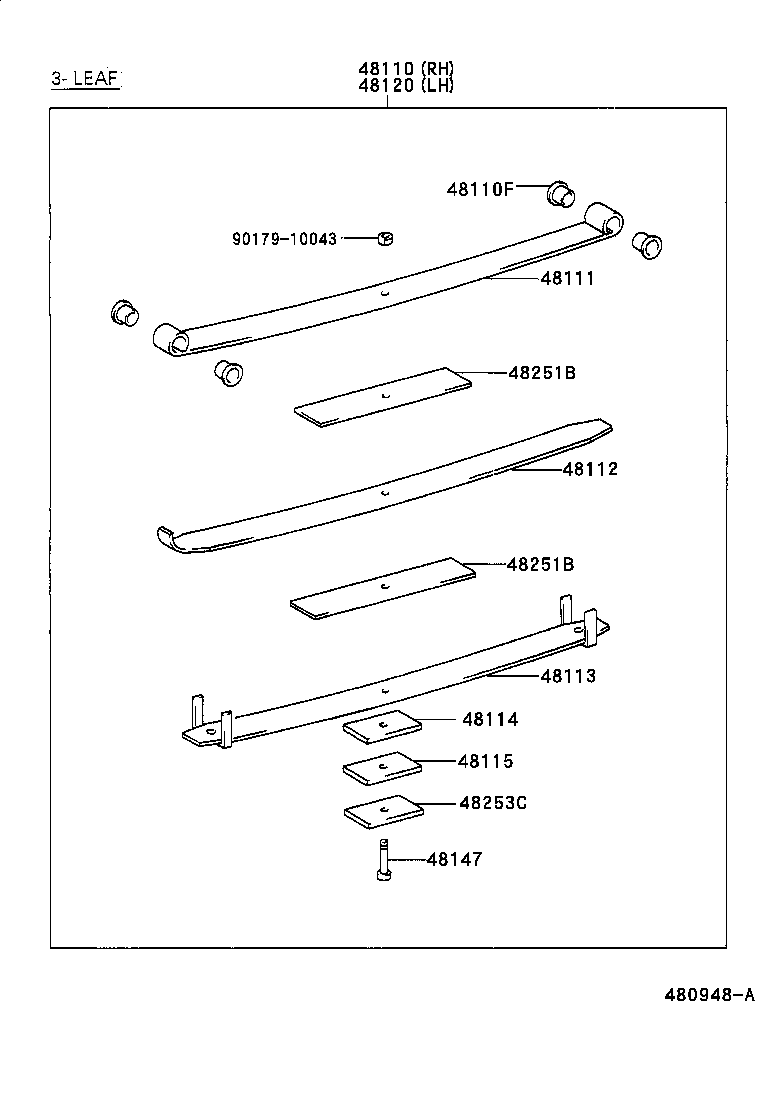 3- LEAF

48110 (RH)
48120 (LH)

48110F

90179-10043

48111

48251B

48112

48251B

48113

48114

48115

48253C

48147

480948-A