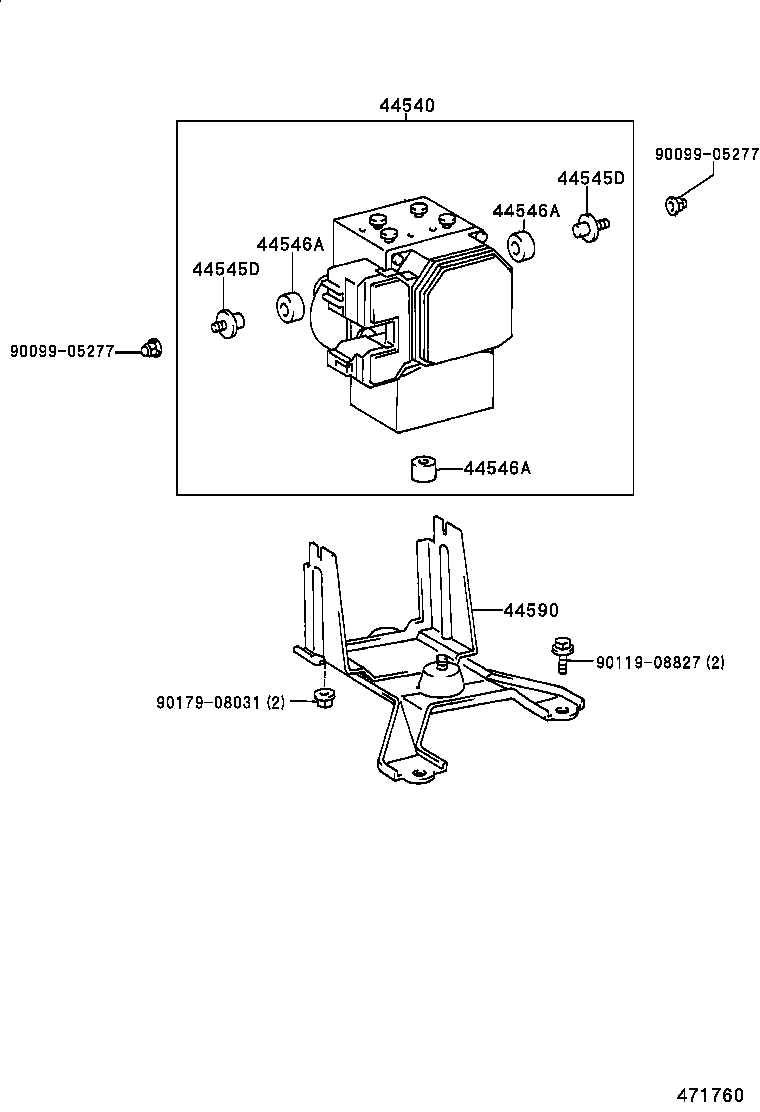 44540
90099-05277
44545D
44546A
44546A
44545D
90099-05277
44546A
44590
90119-08827 (2)
90179-08031 (2)
471760