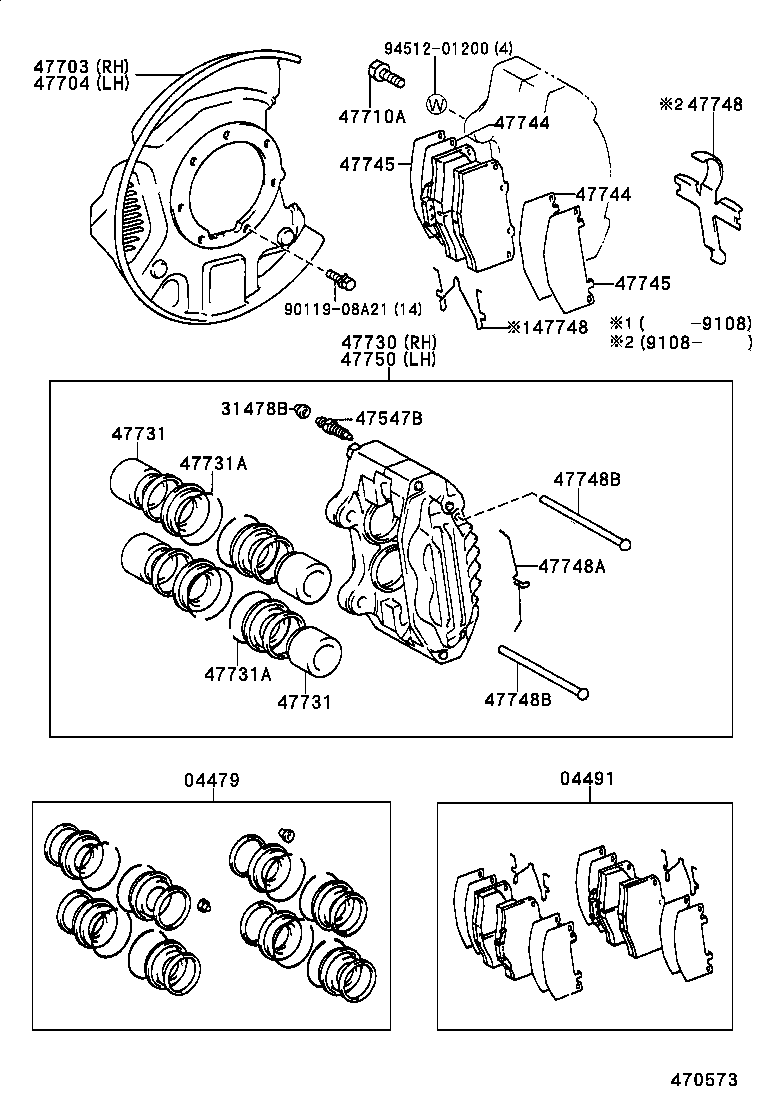 47703 (RH)
47704 (LH)

94512-01200 (4)

47710A

W

47744

47745

※2 47748

47744

47745

90119-08A21 (14)

※1 47748

※1 ( -9108)
※2 (9108- )

47730 (RH)
47750 (LH)

31478B

47547B

47731

47731A

47748B

47748A

47731A

47731

47748B

04479

04491

470573