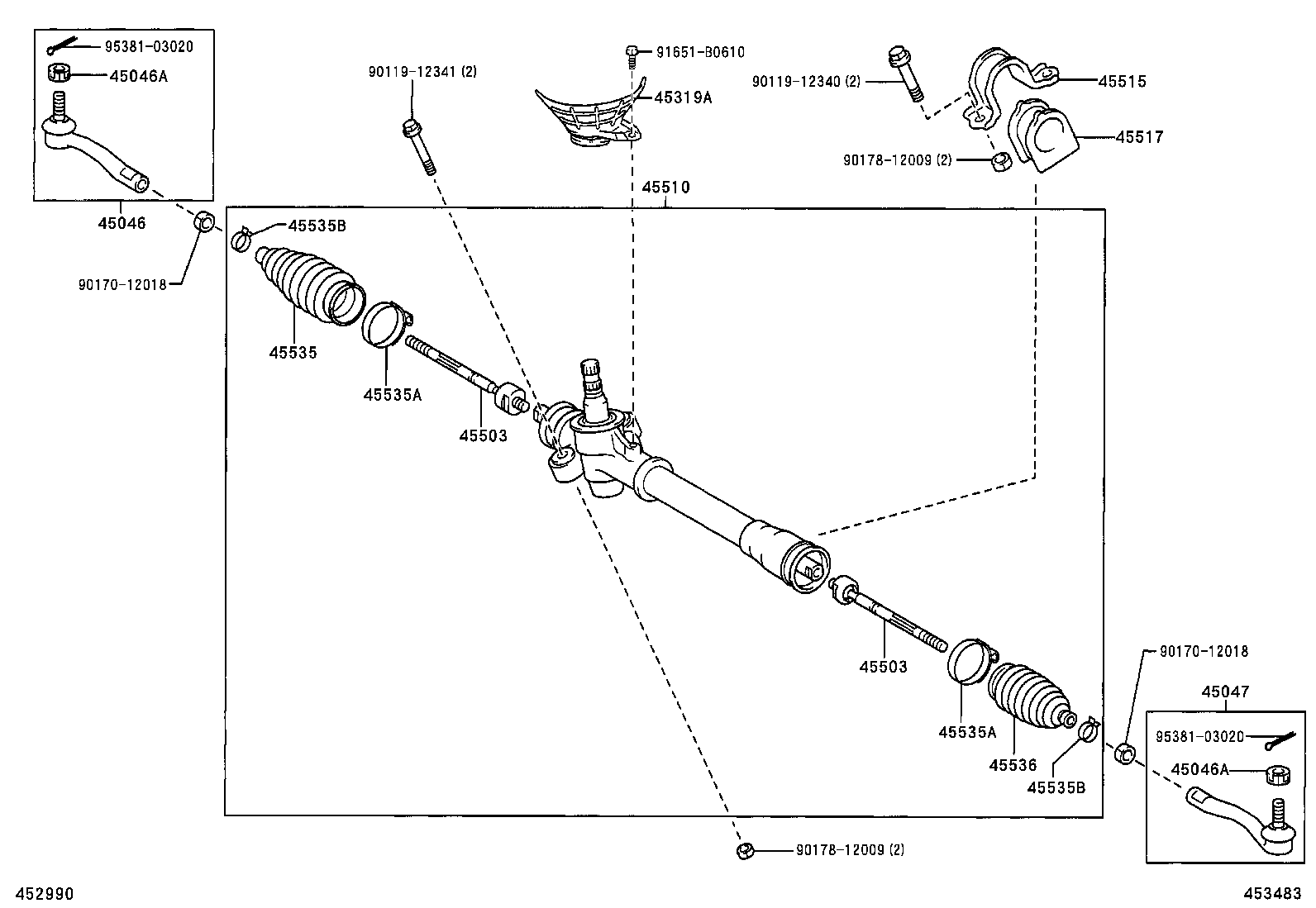 95381-03020
45046A
45046
90170-12018
90119-12341 (2)
91651-B0610
45319A
90119-12340 (2)
45515
45517
90178-12009 (2)
45510
45535B
45535
45535A
45503
45503
45535A
45536
45535B
90170-12018
45047
95381-03020
45046A
90178-12009 (2)
452990
453483