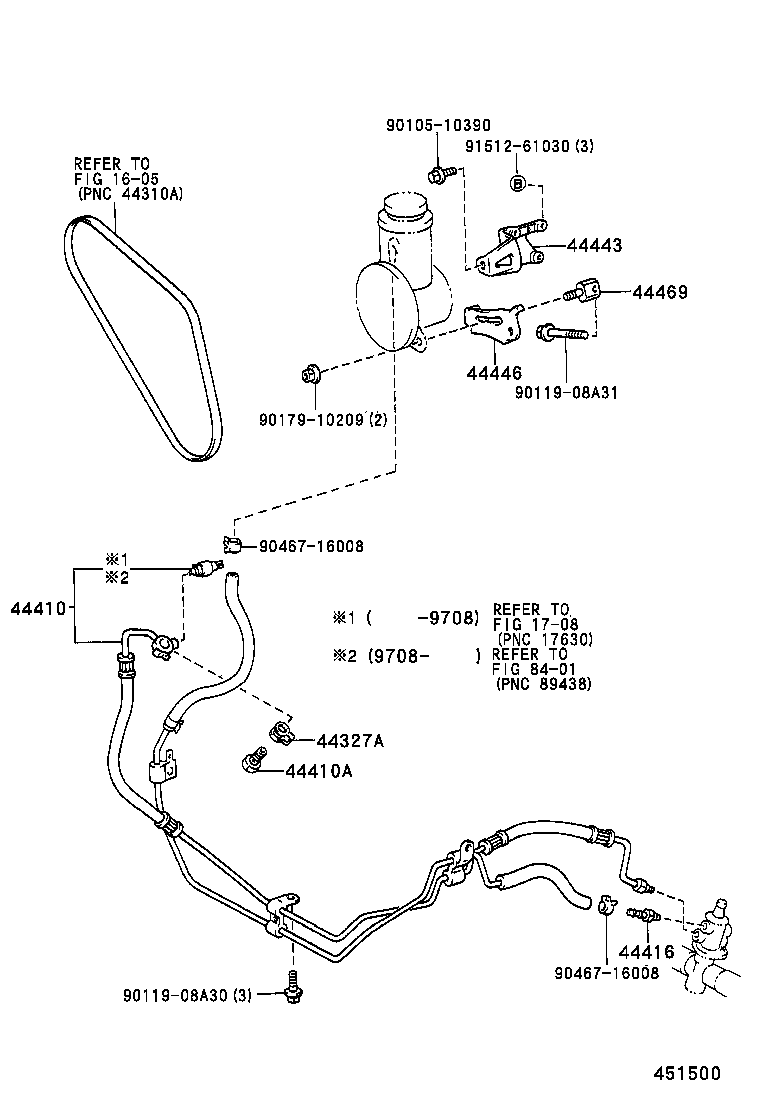 REFER TO
FIG 16-05
(PNC 44310A)

90105-10390
91512-61030 (3)
B
44443
44469
44446
90119-08A31
90179-10209 (2)

90467-16008
※1
※2
44410

※1 ( -9708) REFER TO FIG 17-08 (PNC 17630)
※2 (9708- ) REFER TO FIG 84-01 (PNC 89438)

44327A
44410A

44416
90467-16008
90119-08A30 (3)

451500